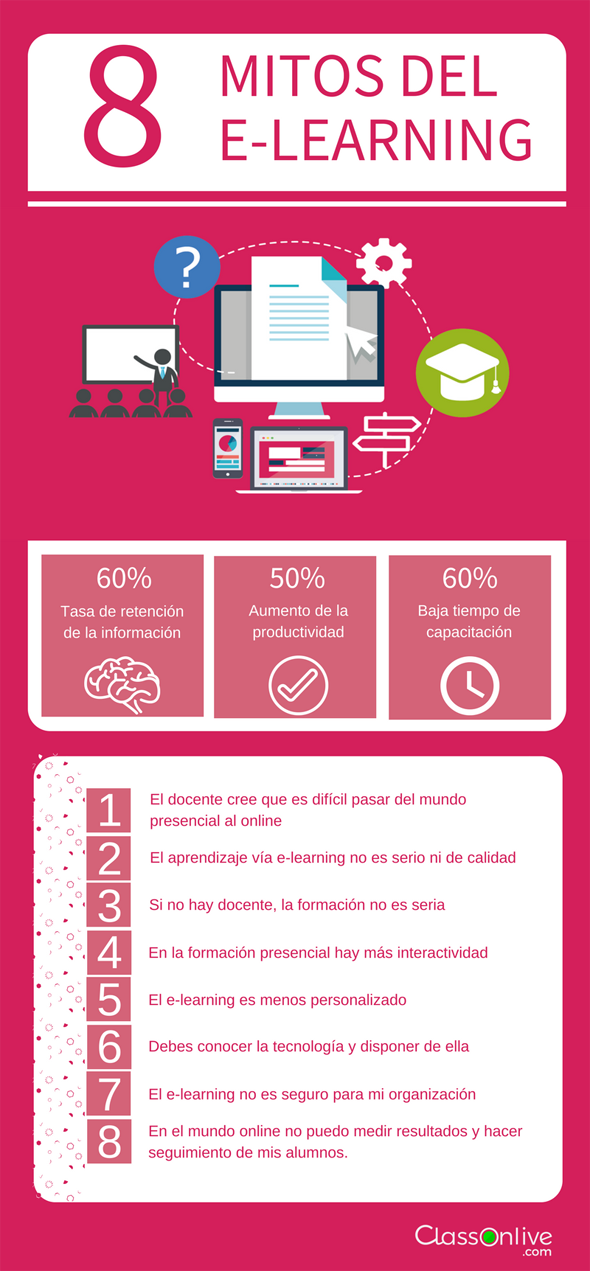 8 MITOS DEL E-LEARNING

?

60%
Tasa de retención de la información

50%
Aumento de la productividad

60%
Baja tiempo de capacitación

1 El docente cree que es difícil pasar del mundo presencial al online

2 El aprendizaje vía e-learning no es serio ni de calidad

3 Si no hay docente, la formación no es seria

4 En la formación presencial hay más interactividad

5 El e-learning es menos personalizado

6 Debes conocer la tecnología y disponer de ella

7 El e-learning no es seguro para mi organización

8 En el mundo online no puedo medir resultados y hacer seguimiento de mis alumnos.

ClassOnlive .com