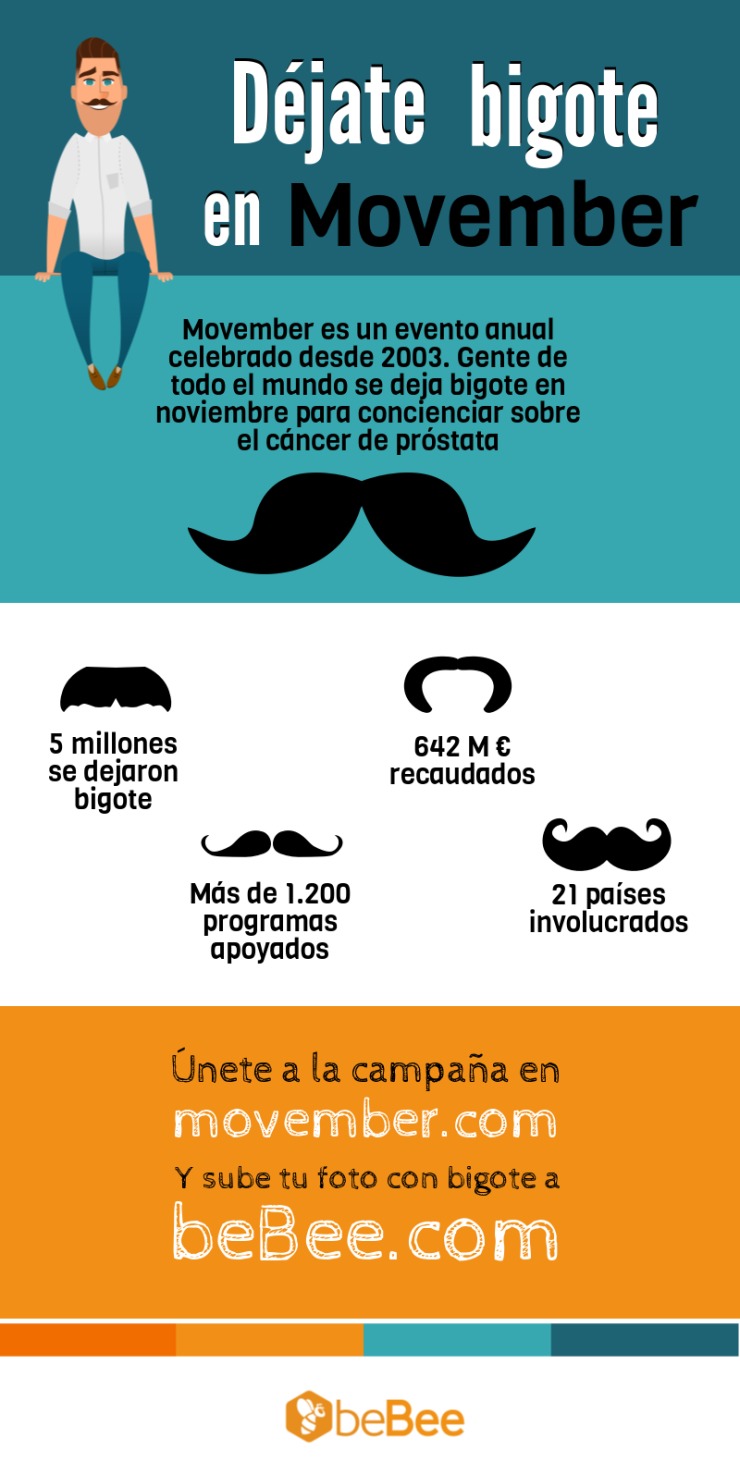 Déjate bigote en Movember

Movember es un evento anual celebrado desde 2003. Gente de todo el mundo se deja bigote en noviembre para concienciar sobre el cáncer de próstata

5 millones se dejaron bigote

642 M € recaudados

Más de 1.200 programas apoyados

21 países involucrados

Únete a la campaña en movember.com

Y sube tu foto con bigote a beBee.com

beBee