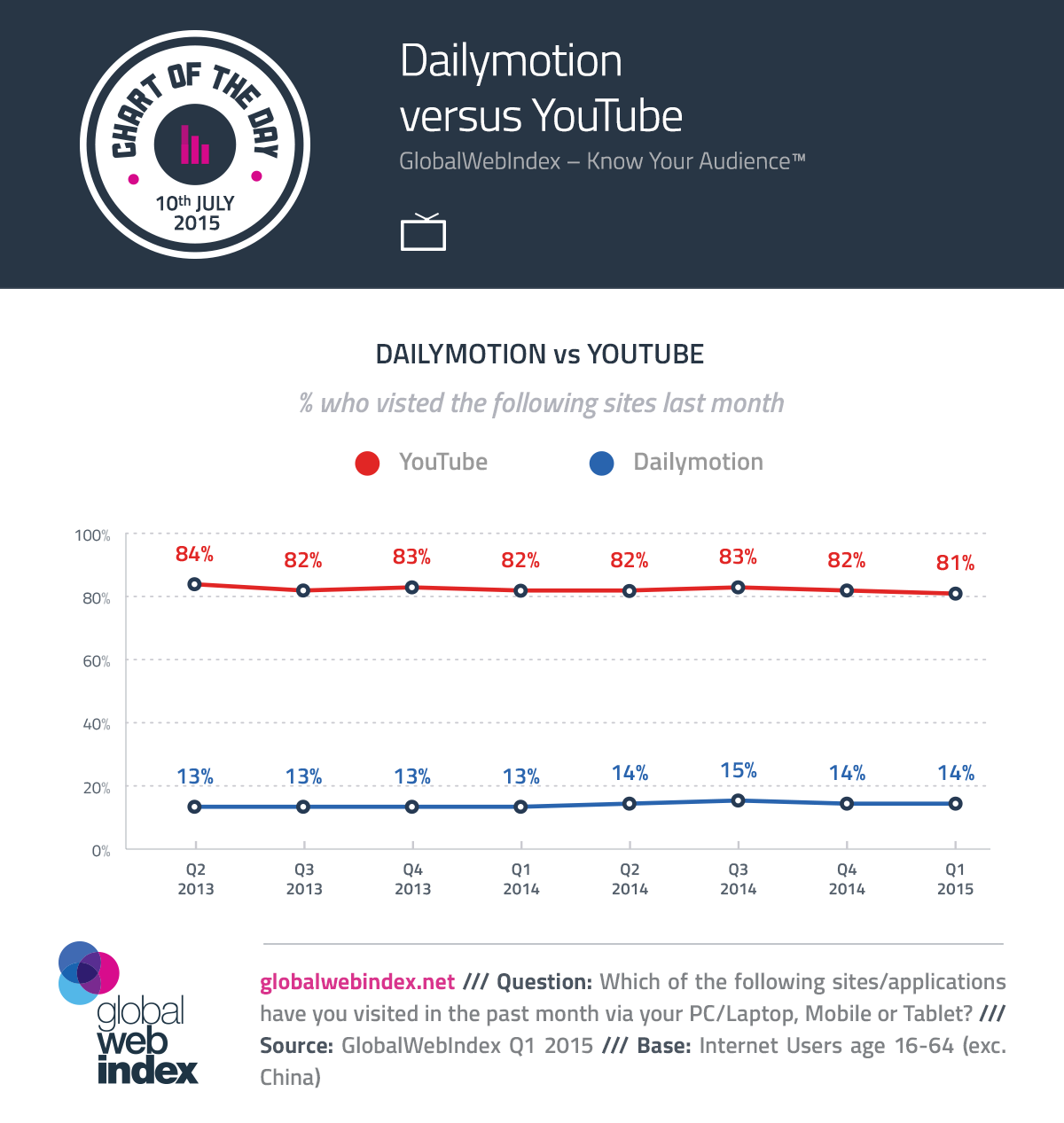 CHART OF THE DAY
10th JULY 2015

Dailymotion versus YouTube
GlobalWebIndex – Know Your Audience™

DAILYMOTION vs YOUTUBE
% who visted the following sites last month

YouTube
Dailymotion

100%
80%
60%
40%
20%
0%

84% 82% 83% 82% 82% 83% 82% 81%

13% 13% 13% 13% 14% 15% 14% 14%

Q2 2013
Q3 2013
Q4 2013
Q1 2014
Q2 2014
Q3 2014
Q4 2014
Q1 2015

global web index

globalwebindex.net /// Question: Which of the following sites/applications have you visited in the past month via your PC/Laptop, Mobile or Tablet? /// Source: GlobalWebIndex Q1 2015 /// Base: Internet Users age 16-64 (exc. China)