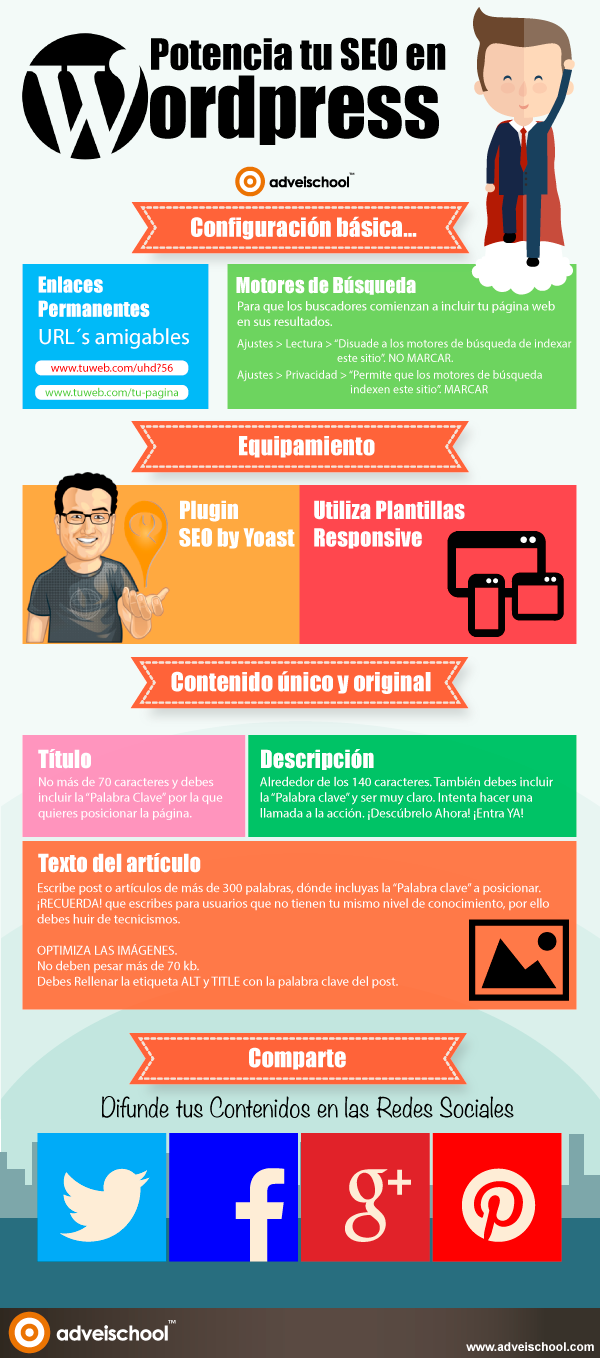 Potencia tu SEO en Wordpress

adveischool™

Configuración básica...

Enlaces Permanentes
URL´s amigables
www.tuweb.com/uhd?56
www.tuweb.com/tu-pagina

Motores de Búsqueda
Para que los buscadores comienzan a incluir tu página web en sus resultados.
Ajustes > Lectura > "Disuade a los motores de búsqueda de indexar este sitio". NO MARCAR.
Ajustes > Privacidad > "Permite que los motores de búsqueda indexen este sitio". MARCAR

Equipamiento

Plugin SEO by Yoast

Utiliza Plantillas Responsive

Contenido único y original

Título
No más de 70 caracteres y debes incluir la "Palabra Clave" por la que quieres posicionar la página.

Descripción
Alrededor de los 140 caracteres. También debes incluir la "Palabra clave" y ser muy claro. Intenta hacer una llamada a la acción. ¡Descúbrelo Ahora! ¡Entra YA!

Texto del artículo
Escribe post o artículos de más de 300 palabras, dónde incluyas la "Palabra clave" a posicionar. ¡RECUERDA! que escribes para usuarios que no tienen tu mismo nivel de conocimiento, por ello debes huir de tecnicismos.

OPTIMIZA LAS IMÁGENES.
No deben pesar más de 70 kb.
Debes Rellenar la etiqueta ALT y TITLE con la palabra clave del post.

Comparte

Difunde tus Contenidos en las Redes Sociales

g+

adveischool™
www.adveischool.com