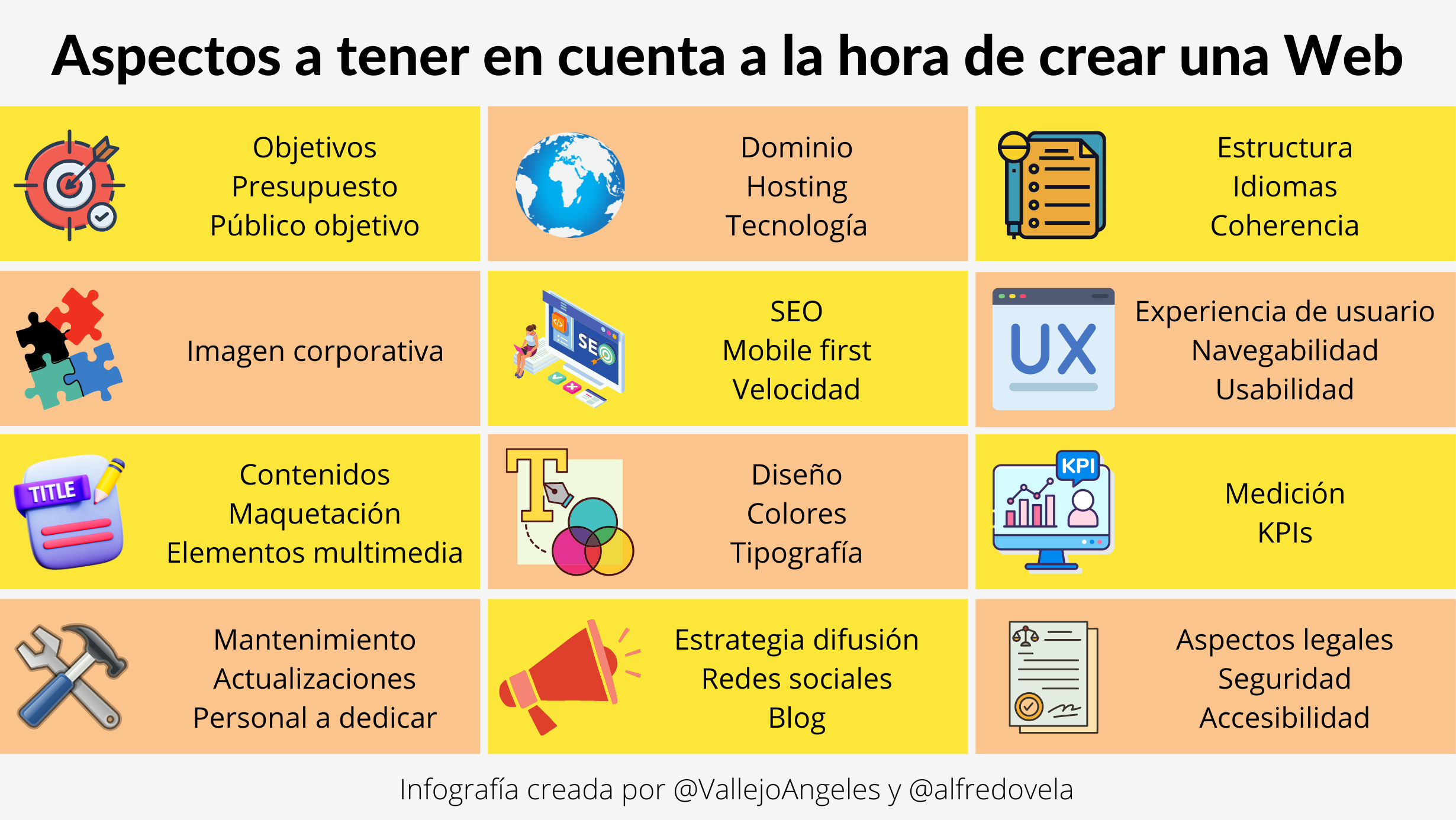 Aspectos a tener en cuenta a la hora de crear una Web

Objetivos
Presupuesto
Público objetivo

Dominio
Hosting
Tecnología

Estructura
Idiomas
Coherencia

Imagen corporativa

SEO
SEO
Mobile first
Velocidad

UX
Experiencia de usuario
Navegabilidad
Usabilidad

TITLE
Contenidos
Maquetación
Elementos multimedia

T
Diseño
Colores
Tipografía

KPI
Medición
KPIs

Mantenimiento
Actualizaciones
Personal a dedicar

Estrategia difusión
Redes sociales
Blog

Aspectos legales
Seguridad
Accesibilidad

Infografía creada por @VallejoAngeles y @alfredovela