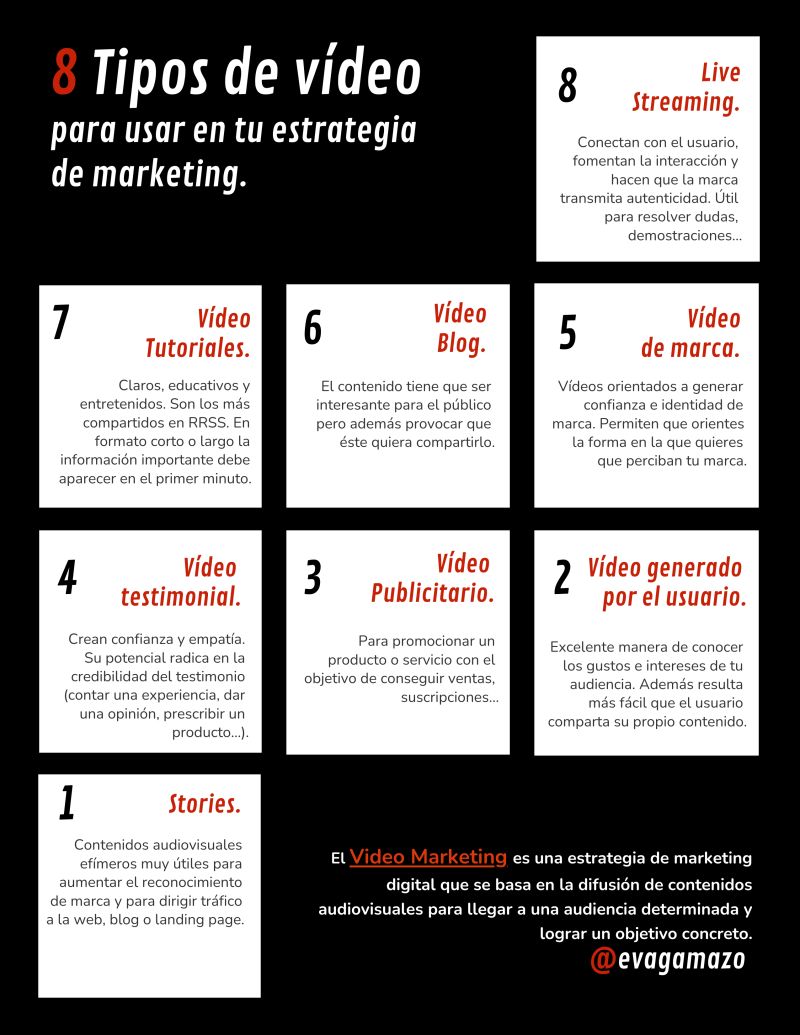 8 Tipos de vídeo
para usar en tu estrategia de marketing.

8 Live Streaming.

Conectan con el usuario, fomentan la interacción y hacen que la marca transmita autenticidad. Útil para resolver dudas, demostraciones...

7 Vídeo Tutoriales.

Claros, educativos y entretenidos. Son los más compartidos en RRSS. En formato corto o largo la información importante debe aparecer en el primer minuto.

6 Vídeo Blog.

El contenido tiene que ser interesante para el público pero además provocar que éste quiera compartirlo.

5 Vídeo de marca.

Vídeos orientados a generar confianza e identidad de marca. Permiten que orientes la forma en la que quieres que perciban tu marca.

4 Vídeo testimonial.

Crean confianza y empatía. Su potencial radica en la credibilidad del testimonio (contar una experiencia, dar una opinión, prescribir un producto...).

3 Vídeo Publicitario.

Para promocionar un producto o servicio con el objetivo de conseguir ventas, suscripciones...

2 Vídeo generado por el usuario.

Excelente manera de conocer los gustos e intereses de tu audiencia. Además resulta más fácil que el usuario comparta su propio contenido.

1 Stories.

Contenidos audiovisuales efímeros muy útiles para aumentar el reconocimiento de marca y para dirigir tráfico a la web, blog o landing page.

El Video Marketing es una estrategia de marketing digital que se basa en la difusión de contenidos audiovisuales para llegar a una audiencia determinada y lograr un objetivo concreto.

@evagamazo