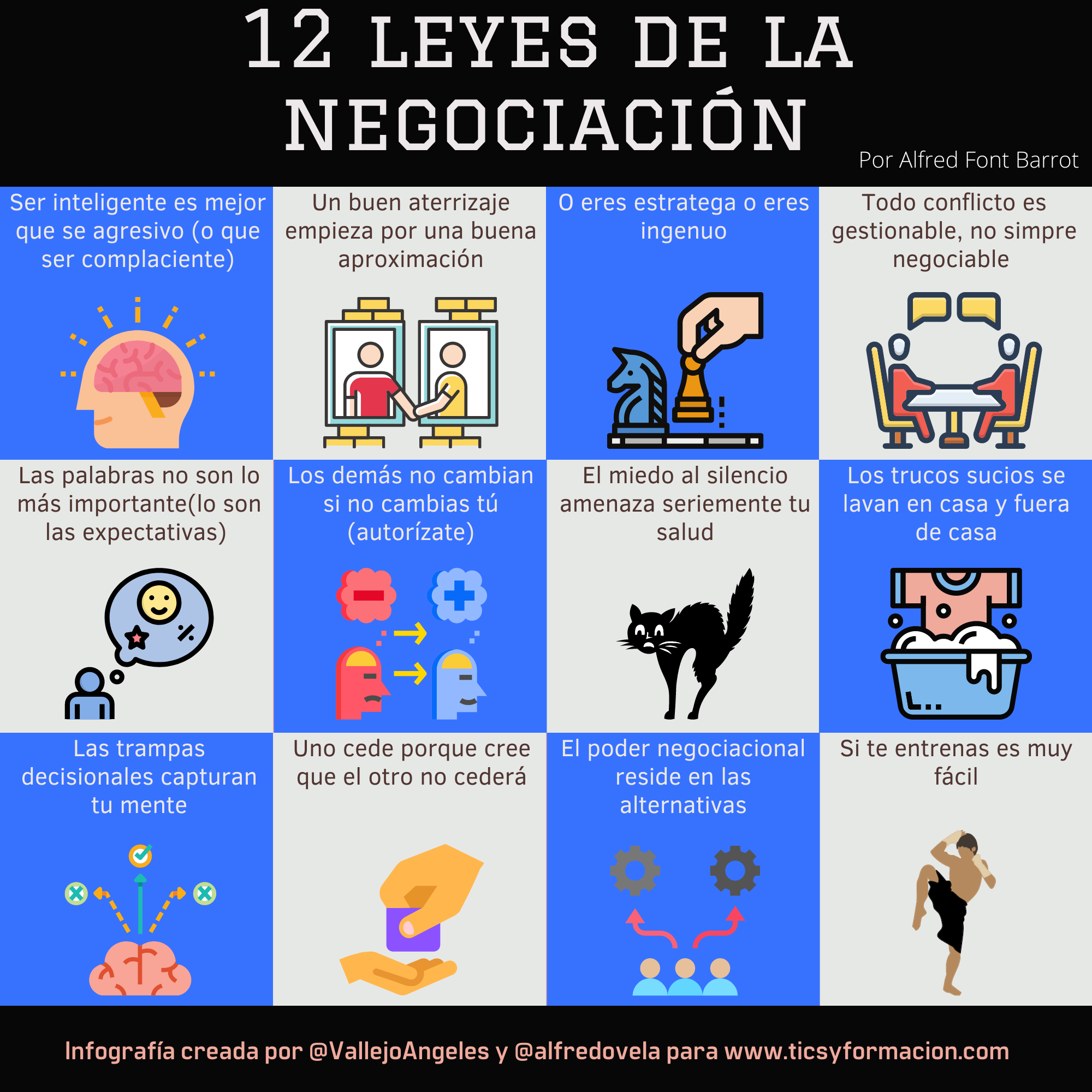 12 LEYES DE LA NEGOCIACIÓN

Por Alfred Font Barrot

Ser inteligente es mejor que se agresivo (o que ser complaciente)

Un buen aterrizaje empieza por una buena aproximación

O eres estratega o eres ingenuo

Todo conflicto es gestionable, no simpre negociable

Las palabras no son lo más importante(lo son las expectativas)

Los demás no cambian si no cambias tú (autorízate)

El miedo al silencio amenaza seriemente tu salud

Los trucos sucios se lavan en casa y fuera de casa

Las trampas decisionales capturan tu mente

Uno cede porque cree que el otro no cederá

El poder negociacional reside en las alternativas

Si te entrenas es muy fácil

Infografía creada por @VallejoAngeles y @alfredovela para www.ticsyformacion.com