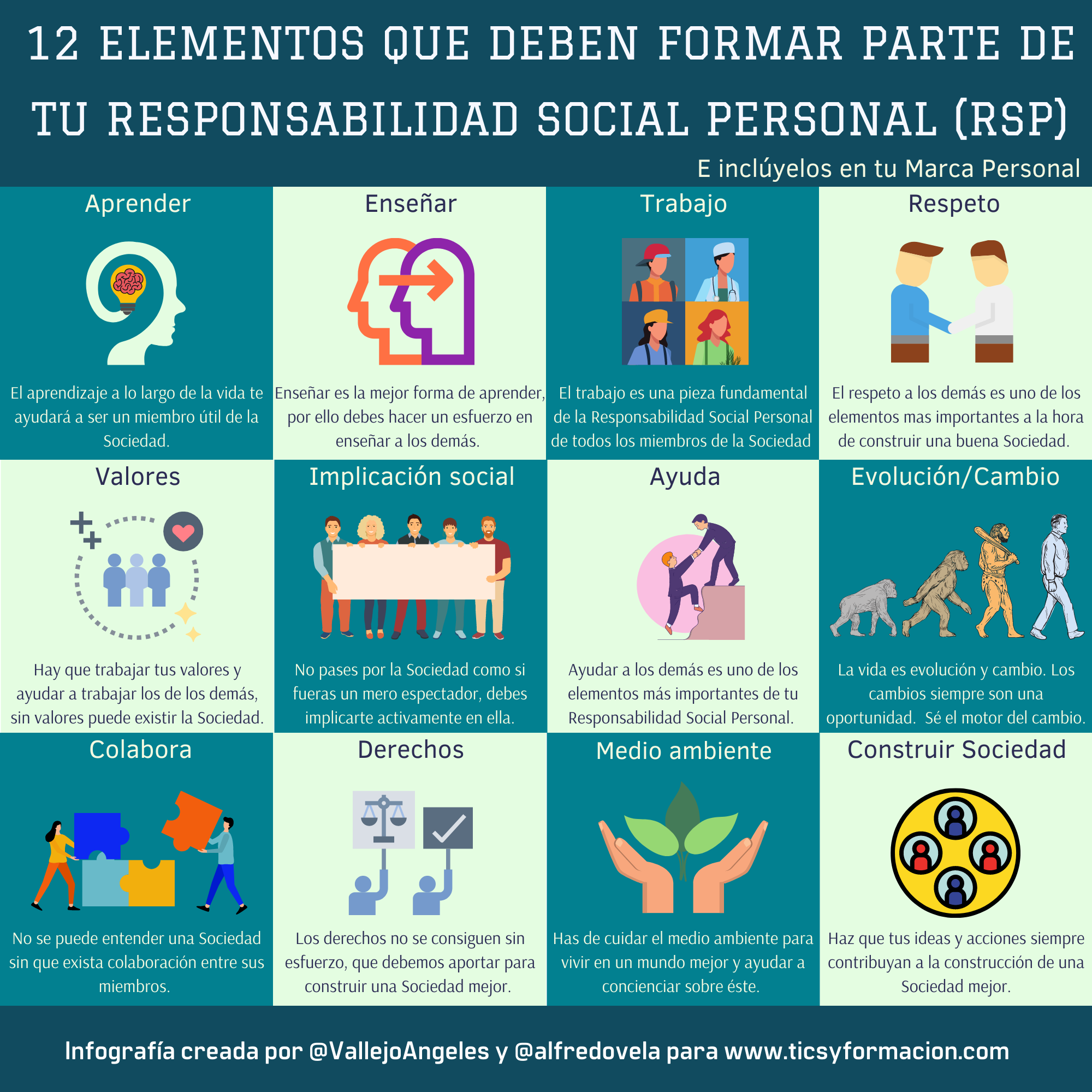 12 ELEMENTOS QUE DEBEN FORMAR PARTE DE TU RESPONSABILIDAD SOCIAL PERSONAL (RSP)

E inclúyelos en tu Marca Personal

Aprender

El aprendizaje a lo largo de la vida te ayudará a ser un miembro útil de la Sociedad.

Enseñar

Enseñar es la mejor forma de aprender, por ello debes hacer un esfuerzo en enseñar a los demás.

Trabajo

El trabajo es una pieza fundamental de la Responsabilidad Social Personal de todos los miembros de la Sociedad

Respeto

El respeto a los demás es uno de los elementos mas importantes a la hora de construir una buena Sociedad.

Valores

Hay que trabajar tus valores y ayudar a trabajar los de los demás, sin valores puede existir la Sociedad.

Implicación social

No pases por la Sociedad como si fueras un mero espectador, debes implicarte activamente en ella.

Ayuda

Ayudar a los demás es uno de los elementos más importantes de tu Responsabilidad Social Personal.

Evolución/Cambio

La vida es evolución y cambio. Los cambios siempre son una oportunidad. Sé el motor del cambio.

Colabora

No se puede entender una Sociedad sin que exista colaboración entre sus miembros.

Derechos

Los derechos no se consiguen sin esfuerzo, que debemos aportar para construir una Sociedad mejor.

Medio ambiente

Has de cuidar el medio ambiente para vivir en un mundo mejor y ayudar a concienciar sobre éste.

Construir Sociedad

Haz que tus ideas y acciones siempre contribuyan a la construcción de una Sociedad mejor.

Infografía creada por @VallejoAngeles y @alfredovela para www.ticsyformacion.com