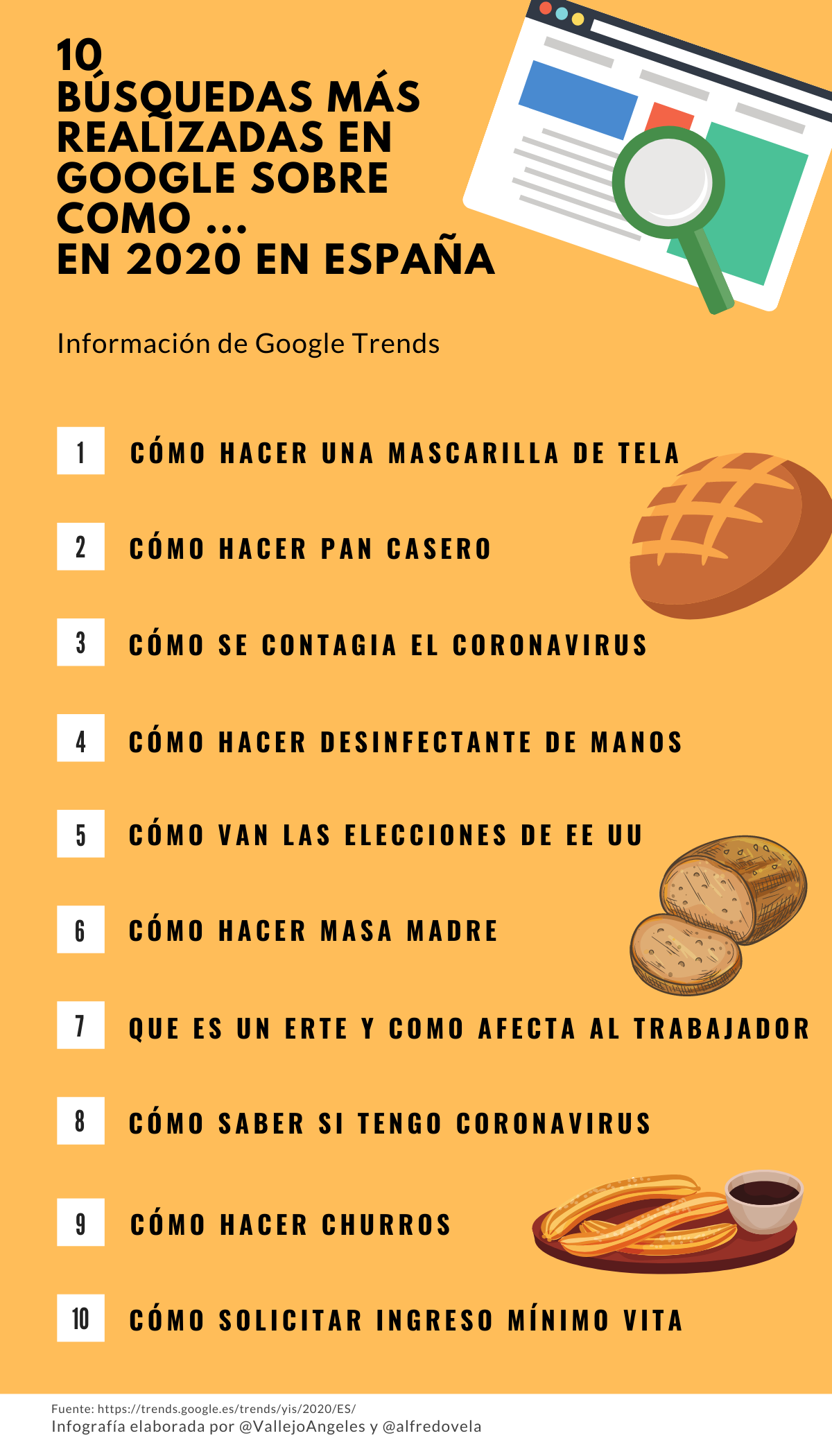 10
BÚSQUEDAS MÁS REALIZADAS EN GOOGLE SOBRE COMO ...
EN 2020 EN ESPAÑA

Información de Google Trends

1 CÓMO HACER UNA MASCARILLA DE TELA

2 CÓMO HACER PAN CASERO

3 CÓMO SE CONTAGIA EL CORONAVIRUS

4 CÓMO HACER DESINFECTANTE DE MANOS

5 CÓMO VAN LAS ELECCIONES DE EE UU

6 CÓMO HACER MASA MADRE

7 QUE ES UN ERTE Y COMO AFECTA AL TRABAJADOR

8 CÓMO SABER SI TENGO CORONAVIRUS

9 CÓMO HACER CHURROS

10 CÓMO SOLICITAR INGRESO MÍNIMO VITA

Fuente: https://trends.google.es/trends/yis/2020/ES/
Infografía elaborada por @VallejoAngeles y @alfredovela