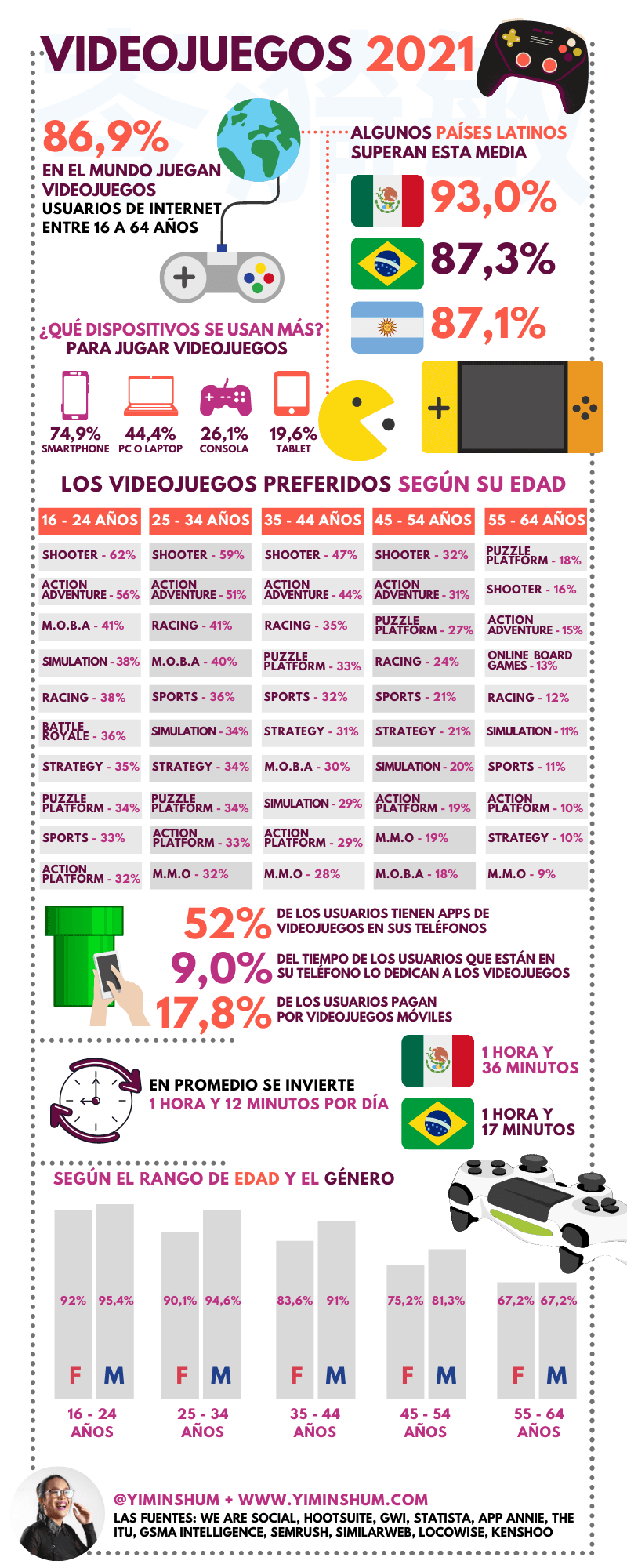 VIDEOJUEGOS 2021

86,9%
EN EL MUNDO JUEGAN VIDEOJUEGOS
USUARIOS DE INTERNET ENTRE 16 A 64 AÑOS

ALGUNOS PAÍSES LATINOS SUPERAN ESTA MEDIA
93,0%
87,3%
87,1%

¿QUÉ DISPOSITIVOS SE USAN MÁS? PARA JUGAR VIDEOJUEGOS
74,9% SMARTPHONE
44,4% PC O LAPTOP
26,1% CONSOLA
19,6% TABLET

LOS VIDEOJUEGOS PREFERIDOS SEGÚN SU EDAD

| 16 - 24 AÑOS | 25 - 34 AÑOS | 35 - 44 AÑOS | 45 - 54 AÑOS | 55 - 64 AÑOS |
|---|---|---|---|---|
| SHOOTER - 62% | SHOOTER - 59% | SHOOTER - 47% | SHOOTER - 32% | PUZZLE PLATFORM - 18% |
| ACTION ADVENTURE - 56% | ACTION ADVENTURE - 51% | ACTION ADVENTURE - 44% | ACTION ADVENTURE - 31% | SHOOTER - 16% |
| M.O.B.A - 41% | RACING - 41% | RACING - 35% | PUZZLE PLATFORM - 27% | ACTION ADVENTURE - 15% |
| SIMULATION - 38% | M.O.B.A - 40% | PUZZLE PLATFORM - 33% | RACING - 24% | ONLINE BOARD GAMES - 13% |
| RACING - 38% | SPORTS - 36% | SPORTS - 32% | SPORTS - 21% | RACING - 12% |
| BATTLE ROYALE - 36% | SIMULATION - 34% | STRATEGY - 31% | STRATEGY - 21% | SIMULATION - 11% |
| STRATEGY - 35% | STRATEGY - 34% | M.O.B.A - 30% | SIMULATION - 20% | SPORTS - 11% |
| PUZZLE PLATFORM - 34% | PUZZLE PLATFORM - 34% | SIMULATION - 29% | ACTION PLATFORM - 19% | ACTION PLATFORM - 10% |
| SPORTS - 33% | ACTION PLATFORM - 33% | ACTION PLATFORM - 29% | M.M.O - 19% | STRATEGY - 10% |
| ACTION PLATFORM - 32% | M.M.O - 32% | M.M.O - 28% | M.O.B.A - 18% | M.M.O - 9% |

52% DE LOS USUARIOS TIENEN APPS DE VIDEOJUEGOS EN SUS TELÉFONOS
9,0% DEL TIEMPO DE LOS USUARIOS QUE ESTÁN EN SU TELÉFONO LO DEDICAN A LOS VIDEOJUEGOS
17,8% DE LOS USUARIOS PAGAN POR VIDEOJUEGOS MÓVILES

EN PROMEDIO SE INVIERTE
1 HORA Y 12 MINUTOS POR DÍA
1 HORA Y 36 MINUTOS
1 HORA Y 17 MINUTOS

SEGÚN EL RANGO DE EDAD Y EL GÉNERO
92% 95,4% F M 16 - 24 AÑOS
90,1% 94,6% F M 25 - 34 AÑOS
83,6% 91% F M 35 - 44 AÑOS
75,2% 81,3% F M 45 - 54 AÑOS
67,2% 67,2% F M 55 - 64 AÑOS

@YIMINSHUM + WWW.YIMINSHUM.COM
LAS FUENTES: WE ARE SOCIAL, HOOTSUITE, GWI, STATISTA, APP ANNIE, THE ITU, GSMA INTELLIGENCE, SEMRUSH, SIMILARWEB, LOCOWISE, KENSHOO