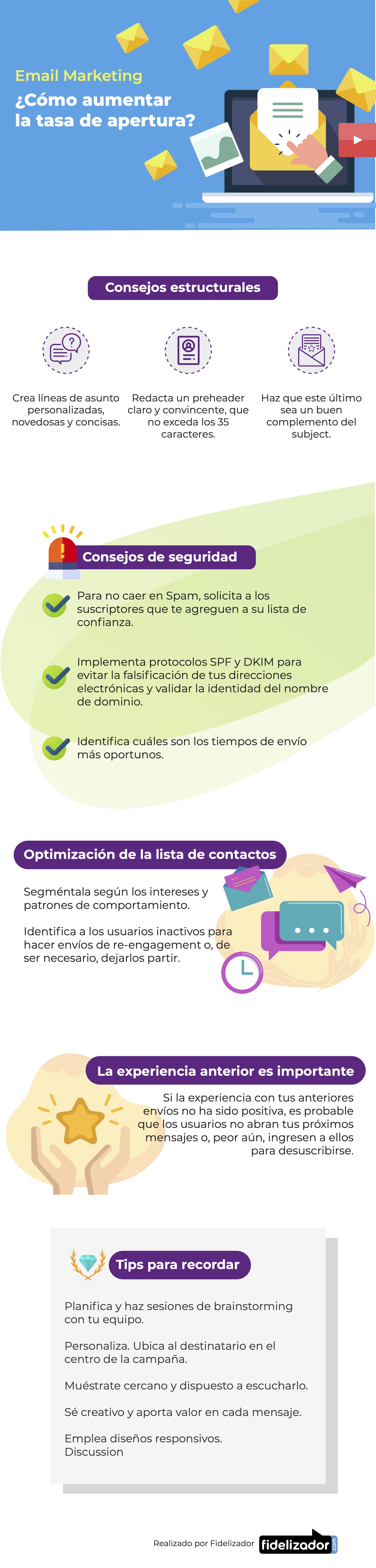 Email Marketing
¿Cómo aumentar la tasa de apertura?

Consejos estructurales

Crea líneas de asunto personalizadas, novedosas y concisas.

Redacta un preheader claro y convincente, que no exceda los 35 caracteres.

Haz que este último sea un buen complemento del subject.

Consejos de seguridad

Para no caer en Spam, solicita a los suscriptores que te agreguen a su lista de confianza.

Implementa protocolos SPF y DKIM para evitar la falsificación de tus direcciones electrónicas y validar la identidad del nombre de dominio.

Identifica cuáles son los tiempos de envío más oportunos.

Optimización de la lista de contactos

Segméntala según los intereses y patrones de comportamiento.

Identifica a los usuarios inactivos para hacer envíos de re-engagement o, de ser necesario, dejarlos partir.

La experiencia anterior es importante

Si la experiencia con tus anteriores envíos no ha sido positiva, es probable que los usuarios no abran tus próximos mensajes o, peor aún, ingresen a ellos para desuscribirse.

Tips para recordar

Planifica y haz sesiones de brainstorming con tu equipo.

Personaliza. Ubica al destinatario en el centro de la campaña.

Muéstrate cercano y dispuesto a escucharlo.

Sé creativo y aporta valor en cada mensaje.

Emplea diseños responsivos.
Discussion

Realizado por Fidelizador fidelizador .com