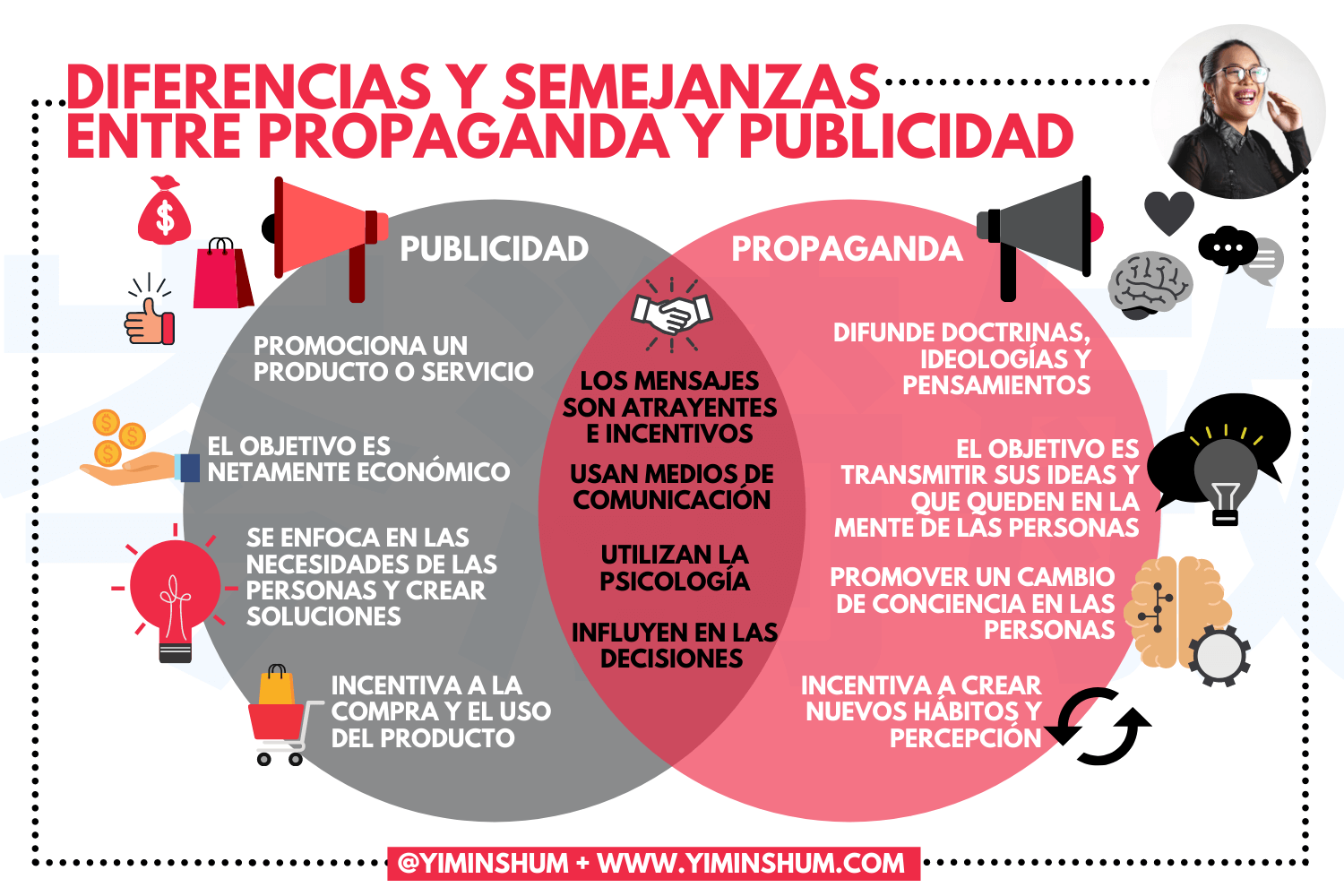 DIFERENCIAS Y SEMEJANZAS ENTRE PROPAGANDA Y PUBLICIDAD

PUBLICIDAD

PROMOCIONA UN PRODUCTO O SERVICIO

EL OBJETIVO ES NETAMENTE ECONÓMICO

SE ENFOCA EN LAS NECESIDADES DE LAS PERSONAS Y CREAR SOLUCIONES

INCENTIVA A LA COMPRA Y EL USO DEL PRODUCTO

LOS MENSAJES SON ATRAYENTES E INCENTIVOS

USAN MEDIOS DE COMUNICACIÓN

UTILIZAN LA PSICOLOGÍA

INFLUYEN EN LAS DECISIONES

PROPAGANDA

DIFUNDE DOCTRINAS, IDEOLOGÍAS Y PENSAMIENTOS

EL OBJETIVO ES TRANSMITIR SUS IDEAS Y QUE QUEDEN EN LA MENTE DE LAS PERSONAS

PROMOVER UN CAMBIO DE CONCIENCIA EN LAS PERSONAS

INCENTIVA A CREAR NUEVOS HÁBITOS Y PERCEPCIÓN

@YIMINSHUM + WWW.YIMINSHUM.COM