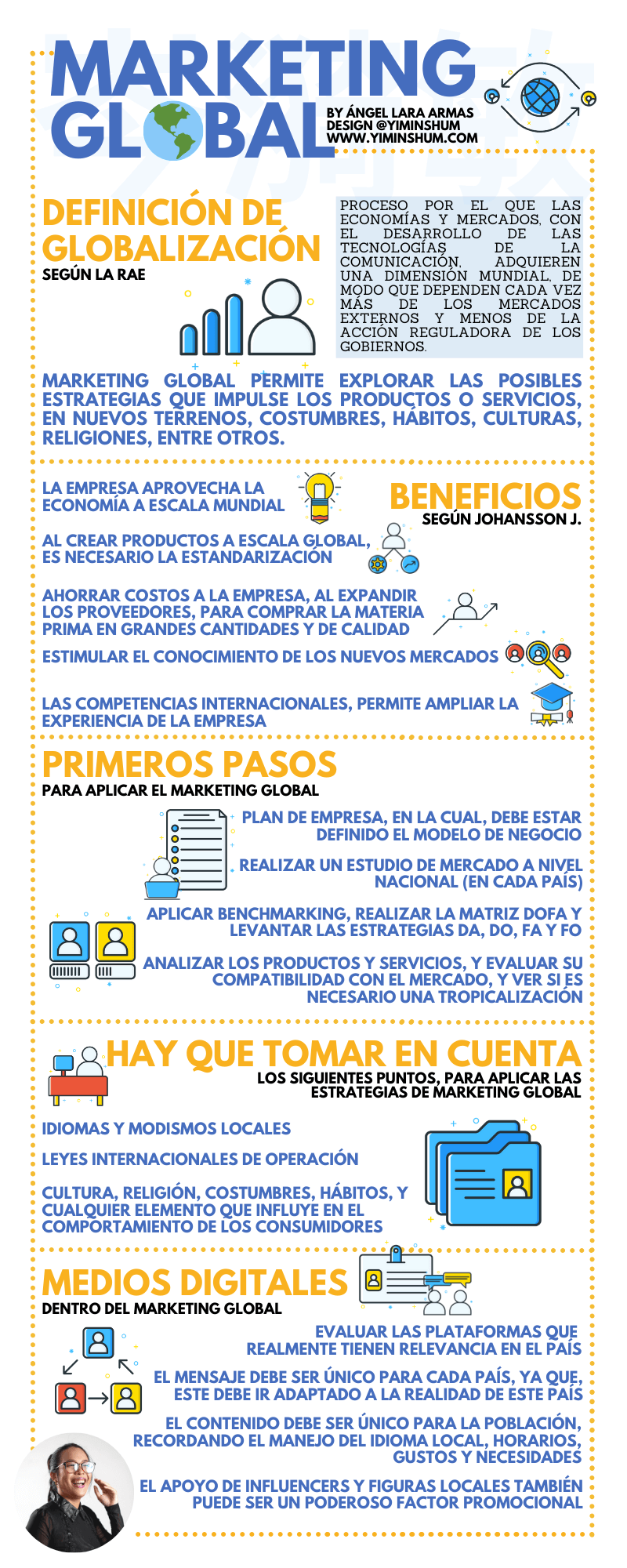 MARKETING GLOBAL

BY ÁNGEL LARA ARMAS
DESIGN @YIMINSHUM
WWW.YIMINSHUM.COM

DEFINICIÓN DE GLOBALIZACIÓN
SEGÚN LA RAE

PROCESO POR EL QUE LAS ECONOMÍAS Y MERCADOS, CON EL DESARROLLO DE LAS TECNOLOGÍAS DE LA COMUNICACIÓN, ADQUIEREN UNA DIMENSIÓN MUNDIAL, DE MODO QUE DEPENDEN CADA VEZ MÁS DE LOS MERCADOS EXTERNOS Y MENOS DE LA ACCIÓN REGULADORA DE LOS GOBIERNOS.

MARKETING GLOBAL PERMITE EXPLORAR LAS POSIBLES ESTRATEGIAS QUE IMPULSE LOS PRODUCTOS O SERVICIOS, EN NUEVOS TERRENOS, COSTUMBRES, HÁBITOS, CULTURAS, RELIGIONES, ENTRE OTROS.

BENEFICIOS
SEGÚN JOHANSSON J.

LA EMPRESA APROVECHA LA ECONOMÍA A ESCALA MUNDIAL

AL CREAR PRODUCTOS A ESCALA GLOBAL, ES NECESARIO LA ESTANDARIZACIÓN

AHORRAR COSTOS A LA EMPRESA, AL EXPANDIR LOS PROVEEDORES, PARA COMPRAR LA MATERIA PRIMA EN GRANDES CANTIDADES Y DE CALIDAD

ESTIMULAR EL CONOCIMIENTO DE LOS NUEVOS MERCADOS

LAS COMPETENCIAS INTERNACIONALES, PERMITE AMPLIAR LA EXPERIENCIA DE LA EMPRESA

PRIMEROS PASOS
PARA APLICAR EL MARKETING GLOBAL

PLAN DE EMPRESA, EN LA CUAL, DEBE ESTAR DEFINIDO EL MODELO DE NEGOCIO

REALIZAR UN ESTUDIO DE MERCADO A NIVEL NACIONAL (EN CADA PAÍS)

APLICAR BENCHMARKING, REALIZAR LA MATRIZ DOFA Y LEVANTAR LAS ESTRATEGIAS DA, DO, FA Y FO

ANALIZAR LOS PRODUCTOS Y SERVICIOS, Y EVALUAR SU COMPATIBILIDAD CON EL MERCADO, Y VER SI ES NECESARIO UNA TROPICALIZACIÓN

HAY QUE TOMAR EN CUENTA
LOS SIGUIENTES PUNTOS, PARA APLICAR LAS ESTRATEGIAS DE MARKETING GLOBAL

IDIOMAS Y MODISMOS LOCALES

LEYES INTERNACIONALES DE OPERACIÓN

CULTURA, RELIGIÓN, COSTUMBRES, HÁBITOS, Y CUALQUIER ELEMENTO QUE INFLUYE EN EL COMPORTAMIENTO DE LOS CONSUMIDORES

MEDIOS DIGITALES
DENTRO DEL MARKETING GLOBAL

EVALUAR LAS PLATAFORMAS QUE REALMENTE TIENEN RELEVANCIA EN EL PAÍS

EL MENSAJE DEBE SER ÚNICO PARA CADA PAÍS, YA QUE, ESTE DEBE IR ADAPTADO A LA REALIDAD DE ESTE PAÍS

EL CONTENIDO DEBE SER ÚNICO PARA LA POBLACIÓN, RECORDANDO EL MANEJO DEL IDIOMA LOCAL, HORARIOS, GUSTOS Y NECESIDADES

EL APOYO DE INFLUENCERS Y FIGURAS LOCALES TAMBIÉN PUEDE SER UN PODEROSO FACTOR PROMOCIONAL