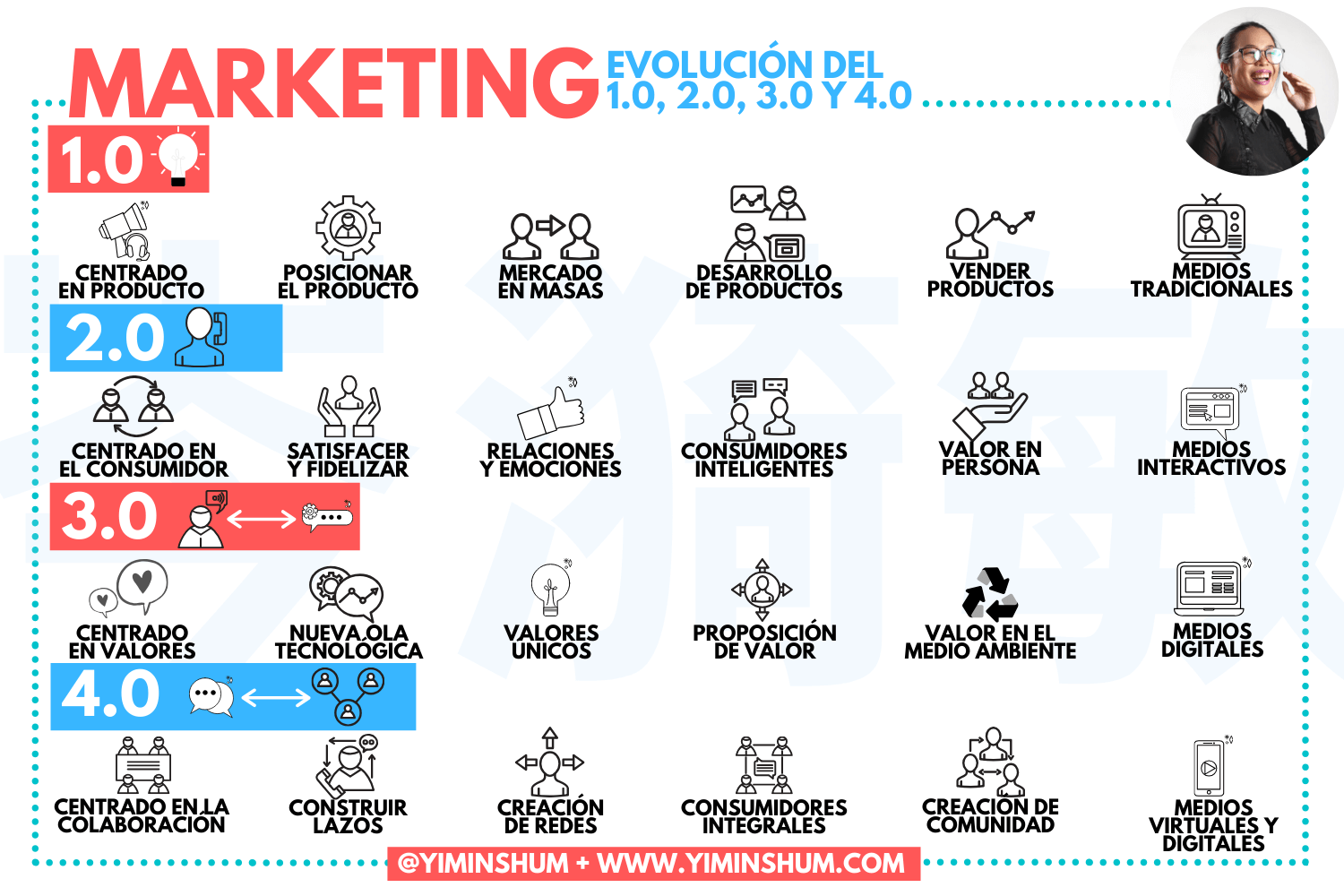 MARKETING EVOLUCIÓN DEL 1.0, 2.0, 3.0 Y 4.0

1.0

CENTRADO EN PRODUCTO

POSICIONAR EL PRODUCTO

MERCADO EN MASAS

DESARROLLO DE PRODUCTOS

VENDER PRODUCTOS

MEDIOS TRADICIONALES

2.0

CENTRADO EN EL CONSUMIDOR

SATISFACER Y FIDELIZAR

RELACIONES Y EMOCIONES

CONSUMIDORES INTELIGENTES

VALOR EN PERSONA

MEDIOS INTERACTIVOS

3.0

CENTRADO EN VALORES

NUEVA OLA TECNOLÓGICA

VALORES ÚNICOS

PROPOSICIÓN DE VALOR

VALOR EN EL MEDIO AMBIENTE

MEDIOS DIGITALES

4.0

CENTRADO EN LA COLABORACIÓN

CONSTRUIR LAZOS

CREACIÓN DE REDES

CONSUMIDORES INTEGRALES

CREACIÓN DE COMUNIDAD

MEDIOS VIRTUALES Y DIGITALES

@YIMINSHUM + WWW.YIMINSHUM.COM