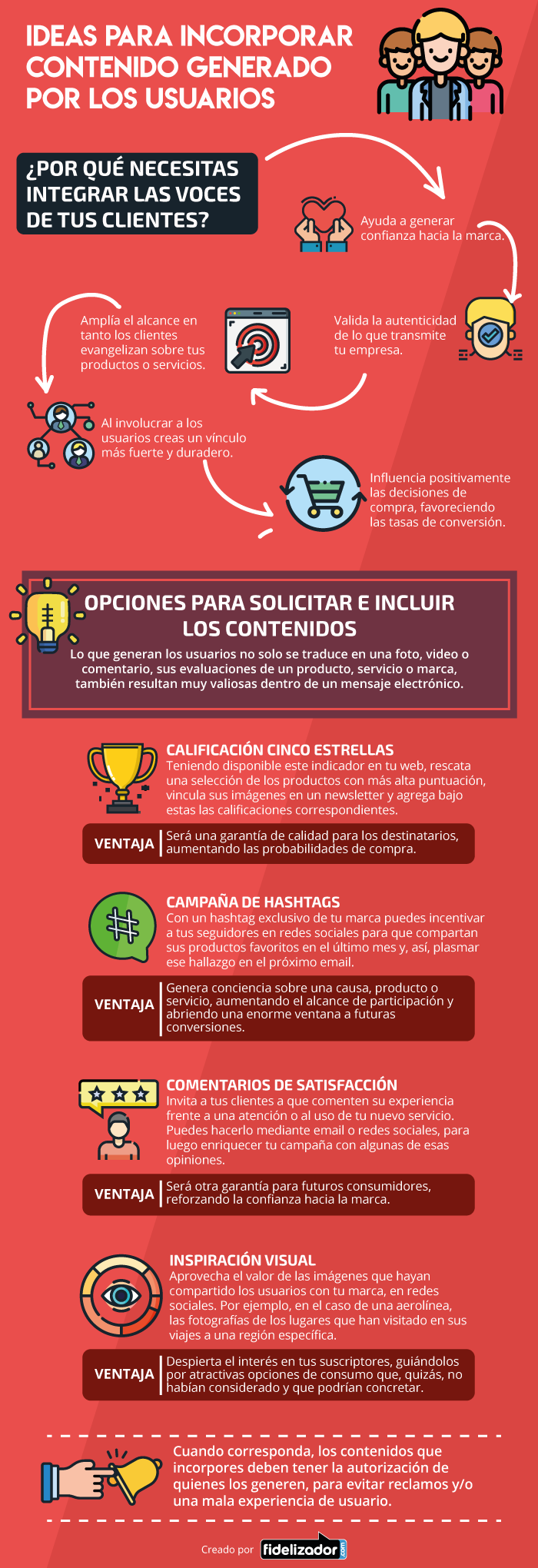 IDEAS PARA INCORPORAR CONTENIDO GENERADO POR LOS USUARIOS

¿POR QUÉ NECESITAS INTEGRAR LAS VOCES DE TUS CLIENTES?

Ayuda a generar confianza hacia la marca.

Valida la autenticidad de lo que transmite tu empresa.

Amplía el alcance en tanto los clientes evangelizan sobre tus productos o servicios.

Al involucrar a los usuarios creas un vínculo más fuerte y duradero.

Influencia positivamente las decisiones de compra, favoreciendo las tasas de conversión.

OPCIONES PARA SOLICITAR E INCLUIR LOS CONTENIDOS

Lo que generan los usuarios no solo se traduce en una foto, video o comentario, sus evaluaciones de un producto, servicio o marca, también resultan muy valiosas dentro de un mensaje electrónico.

CALIFICACIÓN CINCO ESTRELLAS
Teniendo disponible este indicador en tu web, rescata una selección de los productos con más alta puntuación, vincula sus imágenes en un newsletter y agrega bajo estas las calificaciones correspondientes.

VENTAJA Será una garantía de calidad para los destinatarios, aumentando las probabilidades de compra.

CAMPAÑA DE HASHTAGS
Con un hashtag exclusivo de tu marca puedes incentivar a tus seguidores en redes sociales para que compartan sus productos favoritos en el último mes y, así, plasmar ese hallazgo en el próximo email.

VENTAJA Genera conciencia sobre una causa, producto o servicio, aumentando el alcance de participación y abriendo una enorme ventana a futuras conversiones.

COMENTARIOS DE SATISFACCIÓN
Invita a tus clientes a que comenten su experiencia frente a una atención o al uso de tu nuevo servicio. Puedes hacerlo mediante email o redes sociales, para luego enriquecer tu campaña con algunas de esas opiniones.

VENTAJA Será otra garantía para futuros consumidores, reforzando la confianza hacia la marca.

INSPIRACIÓN VISUAL
Aprovecha el valor de las imágenes que hayan compartido los usuarios con tu marca, en redes sociales. Por ejemplo, en el caso de una aerolínea, las fotografías de los lugares que han visitado en sus viajes a una región específica.

VENTAJA Despierta el interés en tus suscriptores, guiándolos por atractivas opciones de consumo que, quizás, no habían considerado y que podrían concretar.

Cuando corresponda, los contenidos que incorpores deben tener la autorización de quienes los generen, para evitar reclamos y/o una mala experiencia de usuario.

Creado por fidelizador .com