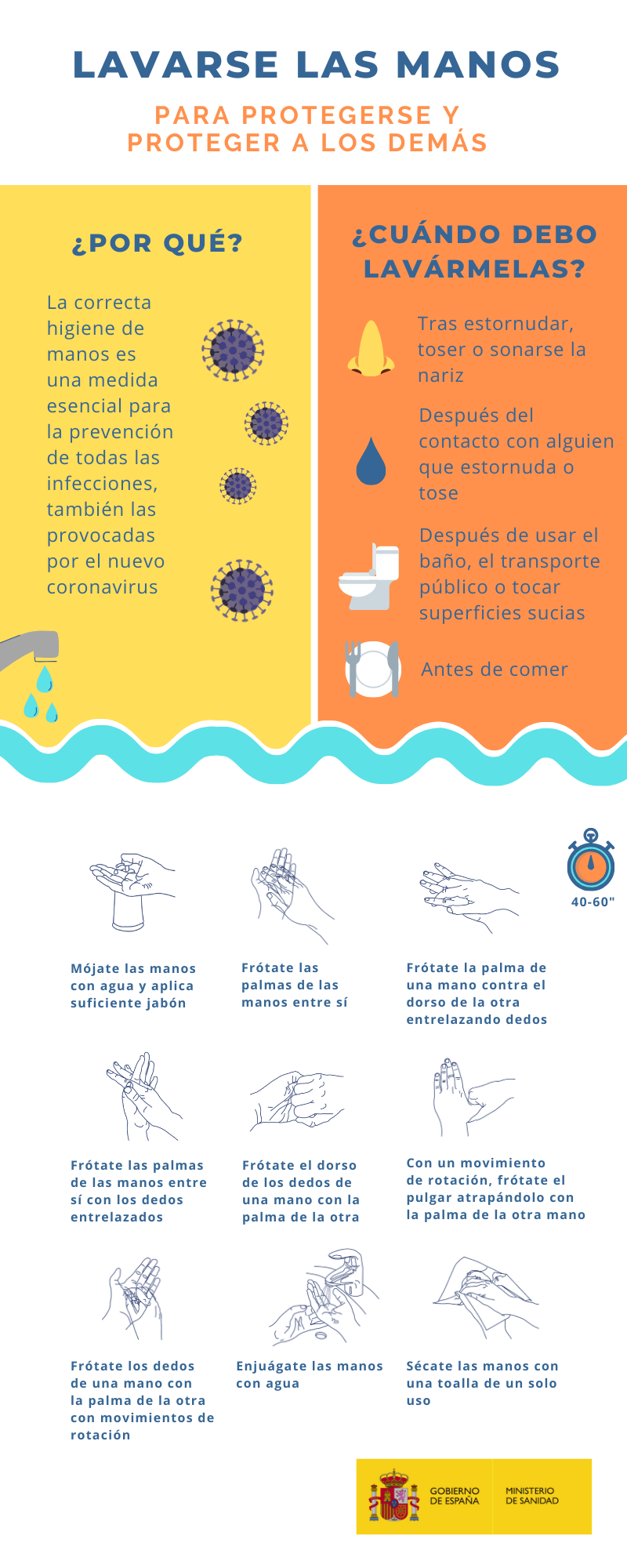 LAVARSE LAS MANOS

PARA PROTEGERSE Y PROTEGER A LOS DEMÁS

¿POR QUÉ?

La correcta higiene de manos es una medida esencial para la prevención de todas las infecciones, también las provocadas por el nuevo coronavirus

¿CUÁNDO DEBO LAVÁRMELAS?

Tras estornudar, toser o sonarse la nariz

Después del contacto con alguien que estornuda o tose

Después de usar el baño, el transporte público o tocar superficies sucias

Antes de comer

40-60"

Mójate las manos con agua y aplica suficiente jabón

Frótate las palmas de las manos entre sí

Frótate la palma de una mano contra el dorso de la otra entrelazando dedos

Frótate las palmas de las manos entre sí con los dedos entrelazados

Frótate el dorso de los dedos de una mano con la palma de la otra

Con un movimiento de rotación, frótate el pulgar atrapándolo con la palma de la otra mano

Frótate los dedos de una mano con la palma de la otra con movimientos de rotación

Enjuágate las manos con agua

Sécate las manos con una toalla de un solo uso

GOBIERNO DE ESPAÑA

MINISTERIO DE SANIDAD