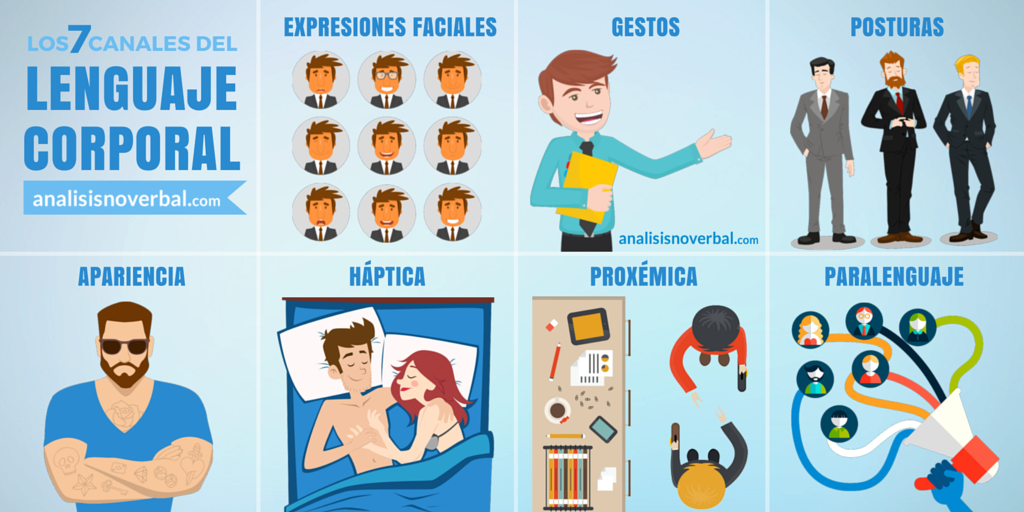 LOS 7 CANALES DEL
LENGUAJE CORPORAL
analisisnoverbal.com

EXPRESIONES FACIALES

GESTOS

analisisnoverbal.com

POSTURAS

APARIENCIA

HÁPTICA

PROXÉMICA

PARALENGUAJE