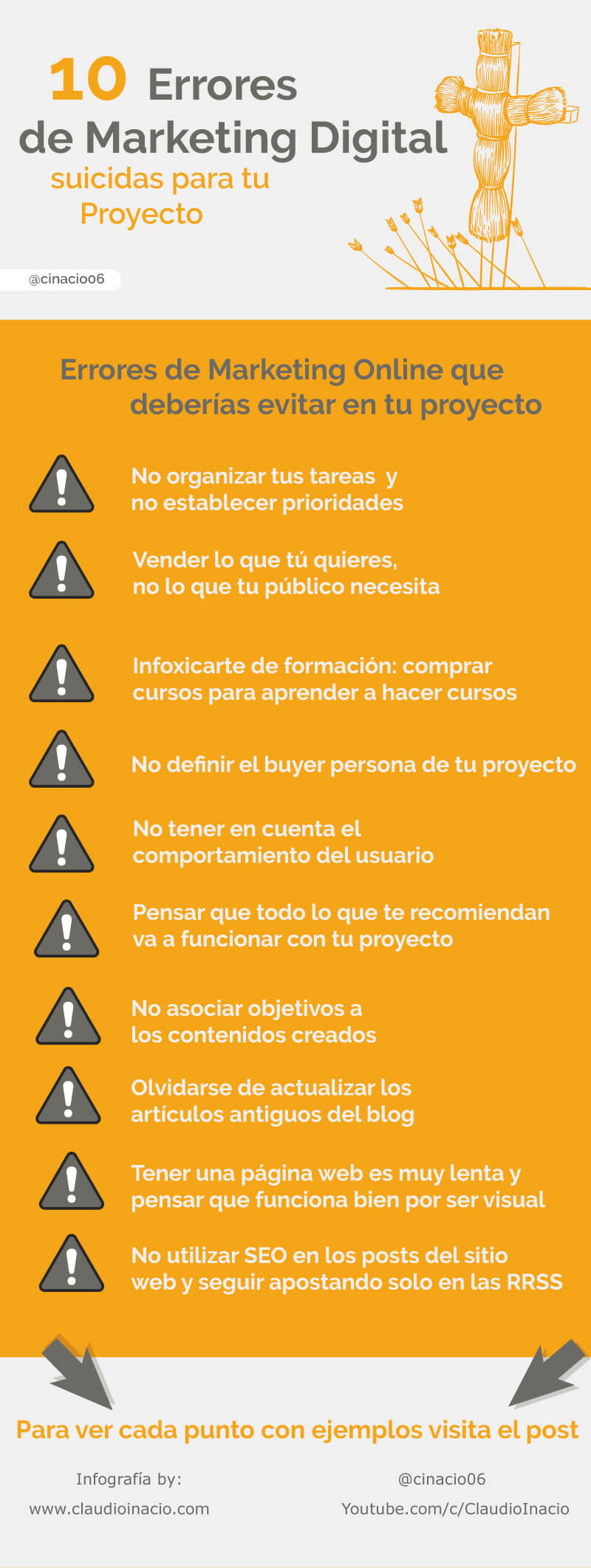 10 Errores de Marketing Digital suicidas para tu Proyecto

@cinacio06

Errores de Marketing Online que deberías evitar en tu proyecto

No organizar tus tareas y no establecer prioridades

Vender lo que tú quieres, no lo que tu público necesita

Infoxicarte de formación: comprar cursos para aprender a hacer cursos

No definir el buyer persona de tu proyecto

No tener en cuenta el comportamiento del usuario

Pensar que todo lo que te recomiendan va a funcionar con tu proyecto

No asociar objetivos a los contenidos creados

Olvidarse de actualizar los artículos antiguos del blog

Tener una página web es muy lenta y pensar que funciona bien por ser visual

No utilizar SEO en los posts del sitio web y seguir apostando solo en las RRSS

Para ver cada punto con ejemplos visita el post

Infografía by:
www.claudioinacio.com

@cinacio06
Youtube.com/c/ClaudioInacio