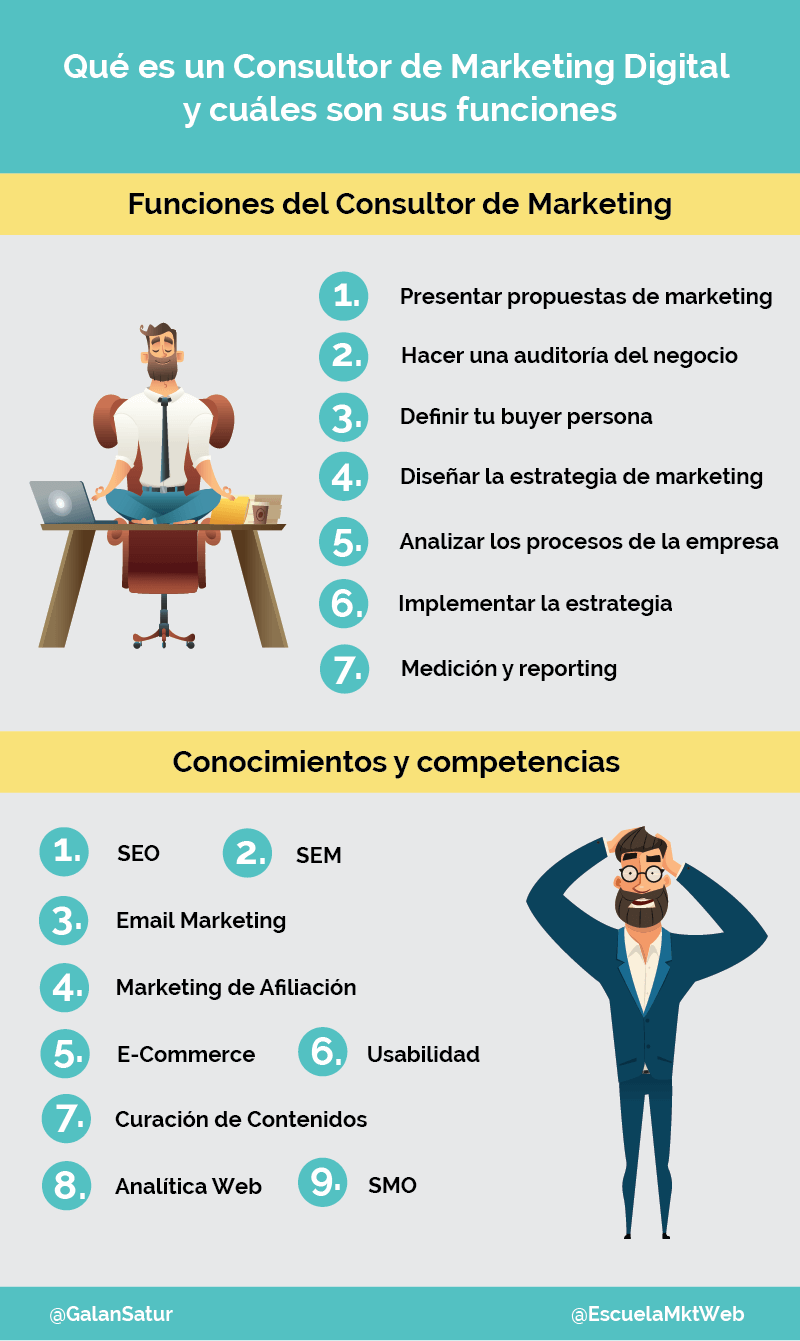 Qué es un Consultor de Marketing Digital y cuáles son sus funciones

Funciones del Consultor de Marketing

1. Presentar propuestas de marketing

2. Hacer una auditoría del negocio

3. Definir tu buyer persona

4. Diseñar la estrategia de marketing

5. Analizar los procesos de la empresa

6. Implementar la estrategia

7. Medición y reporting

Conocimientos y competencias

1. SEO

2. SEM

3. Email Marketing

4. Marketing de Afiliación

5. E-Commerce

6. Usabilidad

7. Curación de Contenidos

8. Analítica Web

9. SMO

@GalanSatur

@EscuelaMktWeb