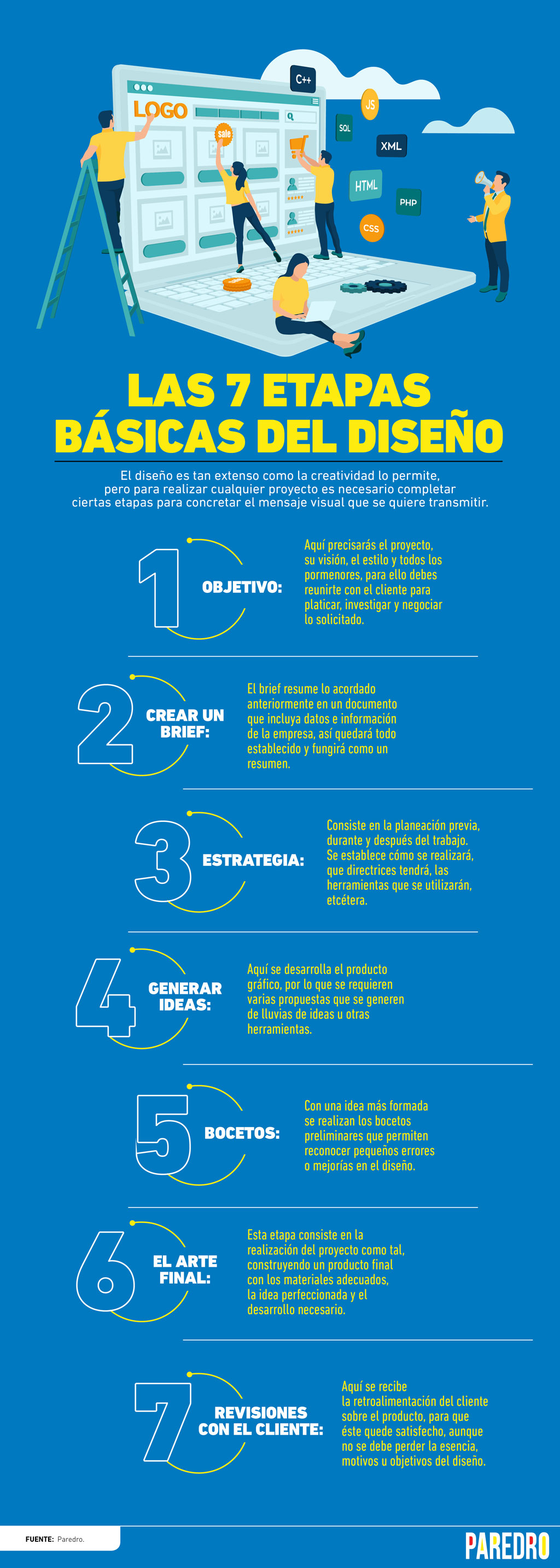 LOGO

sale

C++

JS

SQL

XML

HTML

PHP

CSS

LAS 7 ETAPAS BÁSICAS DEL DISEÑO

El diseño es tan extenso como la creatividad lo permite, pero para realizar cualquier proyecto es necesario completar ciertas etapas para concretar el mensaje visual que se quiere transmitir.

1 OBJETIVO:

Aquí precisarás el proyecto, su visión, el estilo y todos los pormenores, para ello debes reunirte con el cliente para platicar, investigar y negociar lo solicitado.

2 CREAR UN BRIEF:

El brief resume lo acordado anteriormente en un documento que incluya datos e información de la empresa, así quedará todo establecido y fungirá como un resumen.

3 ESTRATEGIA:

Consiste en la planeación previa, durante y después del trabajo. Se establece cómo se realizará, que directrices tendrá, las herramientas que se utilizarán, etcétera.

4 GENERAR IDEAS:

Aquí se desarrolla el producto gráfico, por lo que se requieren varias propuestas que se generen de lluvias de ideas u otras herramientas.

5 BOCETOS:

Con una idea más formada se realizan los bocetos preliminares que permiten reconocer pequeños errores o mejorías en el diseño.

6 EL ARTE FINAL:

Esta etapa consiste en la realización del proyecto como tal, construyendo un producto final con los materiales adecuados, la idea perfeccionada y el desarrollo necesario.

7 REVISIONES CON EL CLIENTE:

Aquí se recibe la retroalimentación del cliente sobre el producto, para que éste quede satisfecho, aunque no se debe perder la esencia, motivos u objetivos del diseño.

FUENTE: Paredro.

PAREDRO