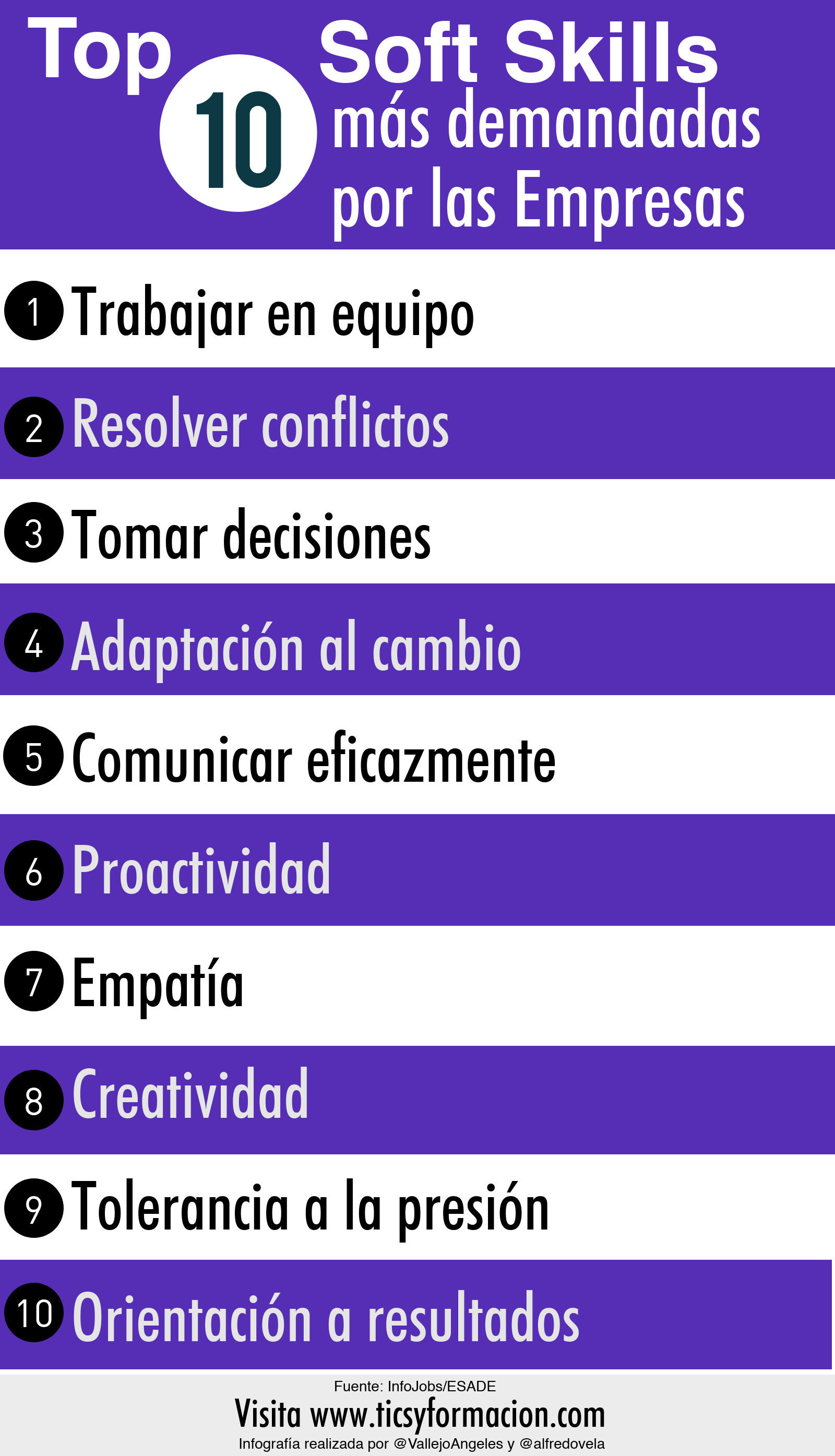 Top 10 Soft Skills más demandadas por las Empresas

1 Trabajar en equipo

2 Resolver conflictos

3 Tomar decisiones

4 Adaptación al cambio

5 Comunicar eficazmente

6 Proactividad

7 Empatía

8 Creatividad

9 Tolerancia a la presión

10 Orientación a resultados

Fuente: InfoJobs/ESADE

Visita www.ticsyformacion.com

Infografía realizada por @VallejoAngeles y @alfredovela