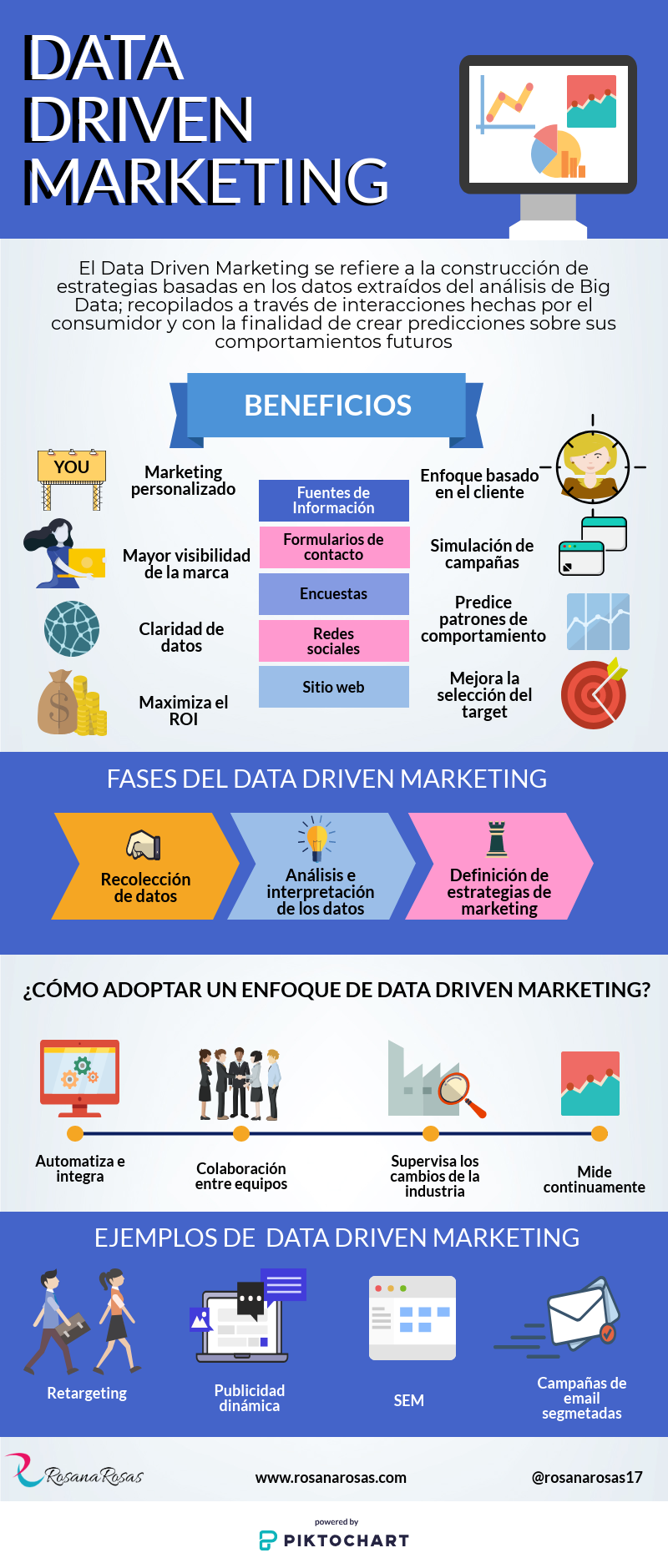 DATA DRIVEN MARKETING

El Data Driven Marketing se refiere a la construcción de estrategias basadas en los datos extraídos del análisis de Big Data; recopilados a través de interacciones hechas por el consumidor y con la finalidad de crear predicciones sobre sus comportamientos futuros

BENEFICIOS

YOU

Marketing personalizado

Mayor visibilidad de la marca

Claridad de datos

Maximiza el ROI

Fuentes de Información

Formularios de contacto

Encuestas

Redes sociales

Sitio web

Enfoque basado en el cliente

Simulación de campañas

Predice patrones de comportamiento

Mejora la selección del target

FASES DEL DATA DRIVEN MARKETING

Recolección de datos

Análisis e interpretación de los datos

Definición de estrategias de marketing

¿CÓMO ADOPTAR UN ENFOQUE DE DATA DRIVEN MARKETING?

Automatiza e integra

Colaboración entre equipos

Supervisa los cambios de la industria

Mide continuamente

EJEMPLOS DE DATA DRIVEN MARKETING

Retargeting

Publicidad dinámica

SEM

Campañas de email segmetadas

Rosana Rosas

www.rosanarosas.com

@rosanarosas17

powered by
PIKTOCHART