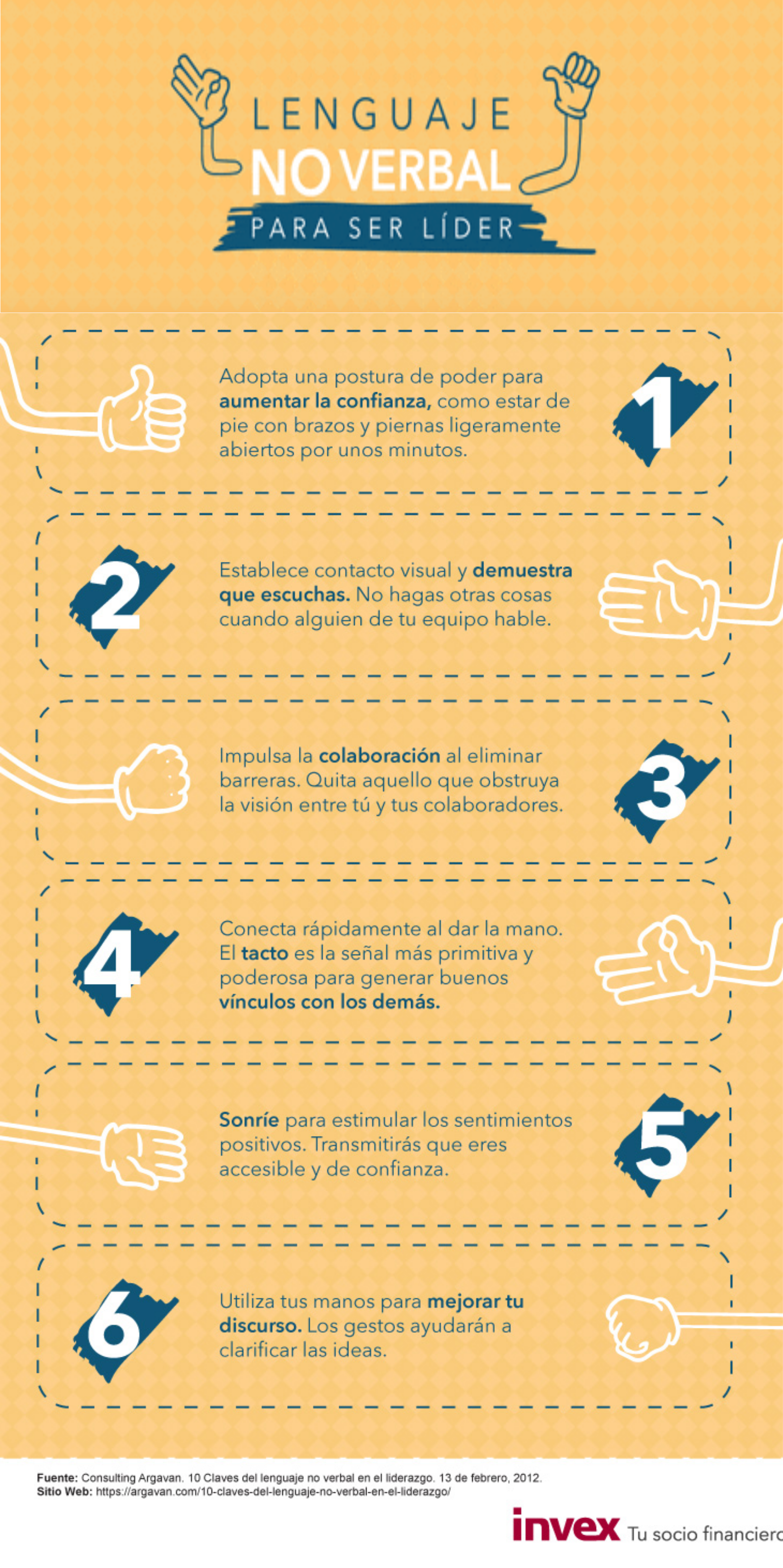 LENGUAJE
NO VERBAL
PARA SER LÍDER

Adopta una postura de poder para aumentar la confianza, como estar de pie con brazos y piernas ligeramente abiertos por unos minutos.

1

2

Establece contacto visual y demuestra que escuchas. No hagas otras cosas cuando alguien de tu equipo hable.

Impulsa la colaboración al eliminar barreras. Quita aquello que obstruya la visión entre tú y tus colaboradores.

3

4

Conecta rápidamente al dar la mano. El tacto es la señal más primitiva y poderosa para generar buenos vínculos con los demás.

Sonríe para estimular los sentimientos positivos. Transmitirás que eres accesible y de confianza.

5

6

Utiliza tus manos para mejorar tu discurso. Los gestos ayudarán a clarificar las ideas.

Fuente: Consulting Argavan. 10 Claves del lenguaje no verbal en el liderazgo. 13 de febrero, 2012.
Sitio Web: https://argavan.com/10-claves-del-lenguaje-no-verbal-en-el-liderazgo/

invex Tu socio financiero