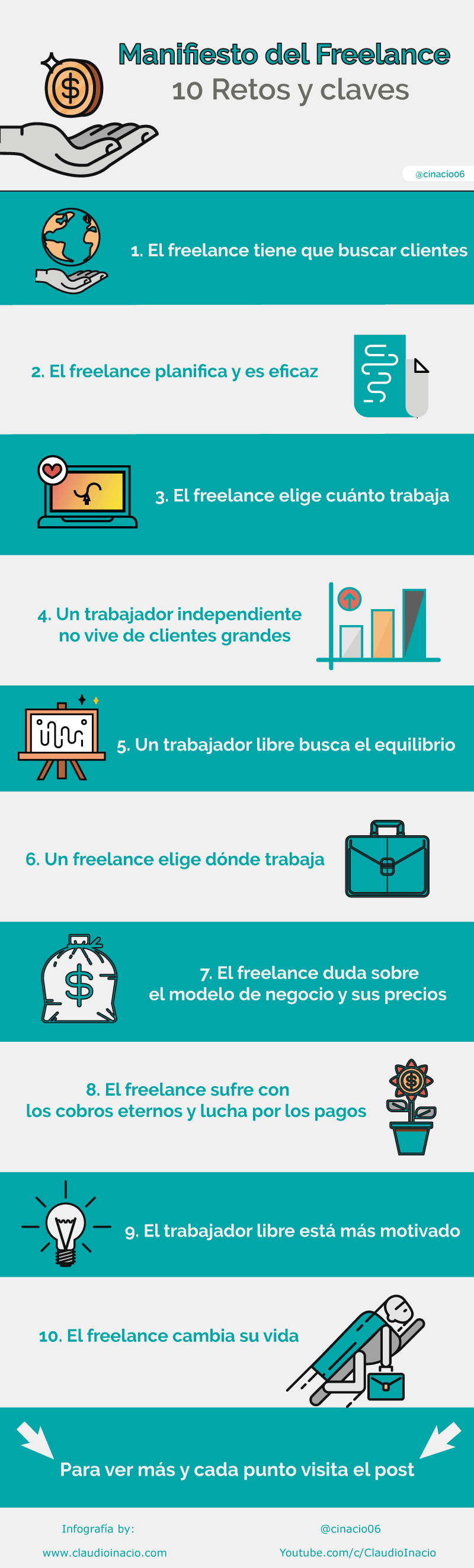 Manifiesto del Freelance
10 Retos y claves

@cinacio06

1. El freelance tiene que buscar clientes

2. El freelance planifica y es eficaz

3. El freelance elige cuánto trabaja

4. Un trabajador independiente no vive de clientes grandes

5. Un trabajador libre busca el equilibrio

6. Un freelance elige dónde trabaja

7. El freelance duda sobre el modelo de negocio y sus precios

8. El freelance sufre con los cobros eternos y lucha por los pagos

9. El trabajador libre está más motivado

10. El freelance cambia su vida

Para ver más y cada punto visita el post

Infografía by:
www.claudioinacio.com

@cinacio06
Youtube.com/c/ClaudioInacio