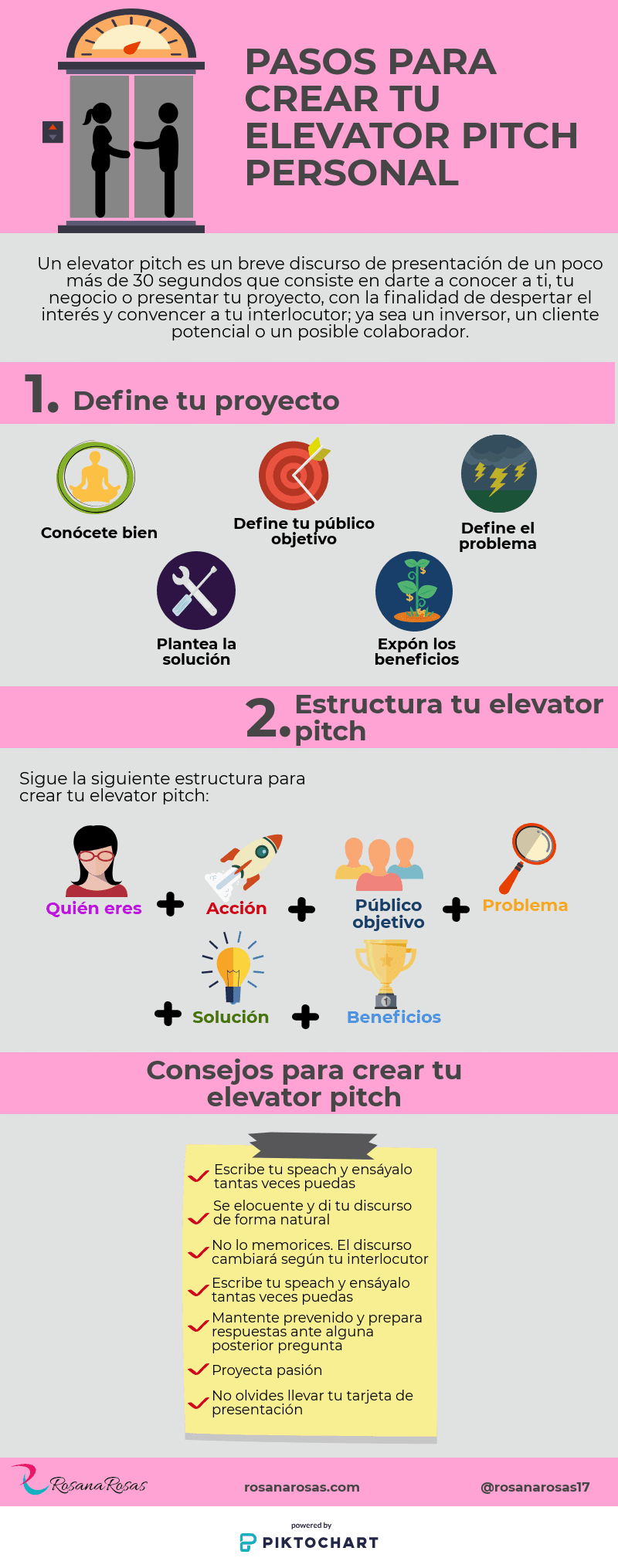 PASOS PARA CREAR TU ELEVATOR PITCH PERSONAL

Un elevator pitch es un breve discurso de presentación de un poco más de 30 segundos que consiste en darte a conocer a ti, tu negocio o presentar tu proyecto, con la finalidad de despertar el interés y convencer a tu interlocutor; ya sea un inversor, un cliente potencial o un posible colaborador.

1. Define tu proyecto

Conócete bien

Define tu público objetivo

Define el problema

Plantea la solución

Expón los beneficios

2. Estructura tu elevator pitch

Sigue la siguiente estructura para crear tu elevator pitch:

Quién eres + Acción + Público objetivo + Problema

+ Solución + Beneficios

Consejos para crear tu elevator pitch

Escribe tu speach y ensáyalo tantas veces puedas

Se elocuente y di tu discurso de forma natural

No lo memorices. El discurso cambiará según tu interlocutor

Escribe tu speach y ensáyalo tantas veces puedas

Mantente prevenido y prepara respuestas ante alguna posterior pregunta

Proyecta pasión

No olvides llevar tu tarjeta de presentación

Rosana Rosas

rosanarosas.com

@rosanarosas17

powered by
PIKTOCHART