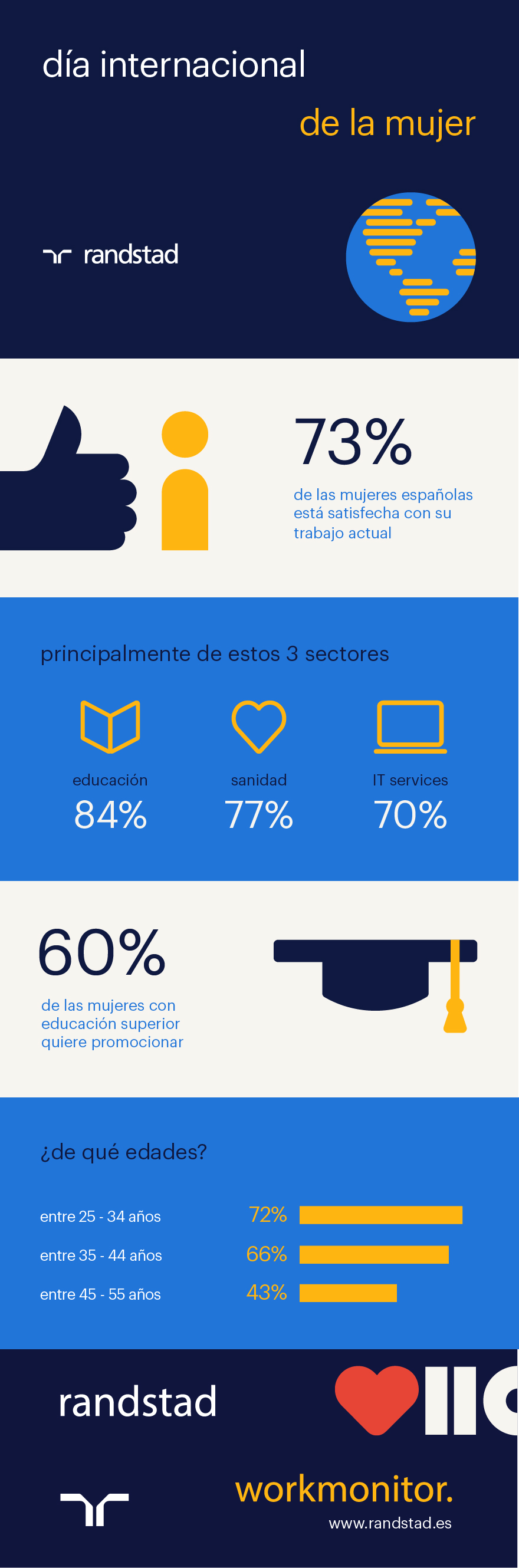 día internacional

de la mujer

randstad

73%

de las mujeres españolas está satisfecha con su trabajo actual

principalmente de estos 3 sectores

educación
84%

sanidad
77%

IT services
70%

60%

de las mujeres con educación superior quiere promocionar

¿de qué edades?

entre 25 - 34 años 72%

entre 35 - 44 años 66%

entre 45 - 55 años 43%

randstad

workmonitor.

www.randstad.es