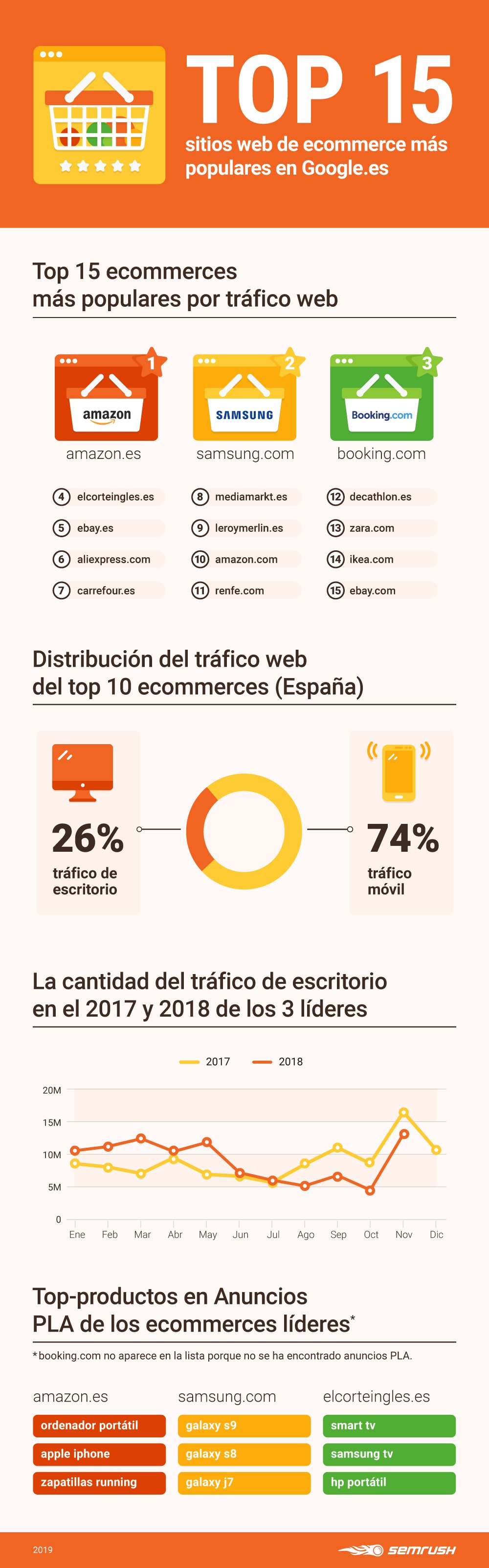 TOP 15
sitios web de ecommerce más populares en Google.es

Top 15 ecommerces
más populares por tráfico web

1
amazon
amazon.es

2
SAMSUNG
samsung.com

3
Booking.com
booking.com

4 elcorteingles.es
5 ebay.es
6 aliexpress.com
7 carrefour.es

8 mediamarkt.es
9 leroymerlin.es
10 amazon.com
11 renfe.com

12 decathlon.es
13 zara.com
14 ikea.com
15 ebay.com

Distribución del tráfico web
del top 10 ecommerces (España)

26%
tráfico de escritorio

74%
tráfico móvil

La cantidad del tráfico de escritorio
en el 2017 y 2018 de los 3 líderes

2017
2018

20M
15M
10M
5M
0

Ene Feb Mar Abr May Jun Jul Ago Sep Oct Nov Dic

Top-productos en Anuncios
PLA de los ecommerces líderes*

*booking.com no aparece en la lista porque no se ha encontrado anuncios PLA.

amazon.es
ordenador portátil
apple iphone
zapatillas running

samsung.com
galaxy s9
galaxy s8
galaxy j7

elcorteingles.es
smart tv
samsung tv
hp portátil

2019
SEMRUSH