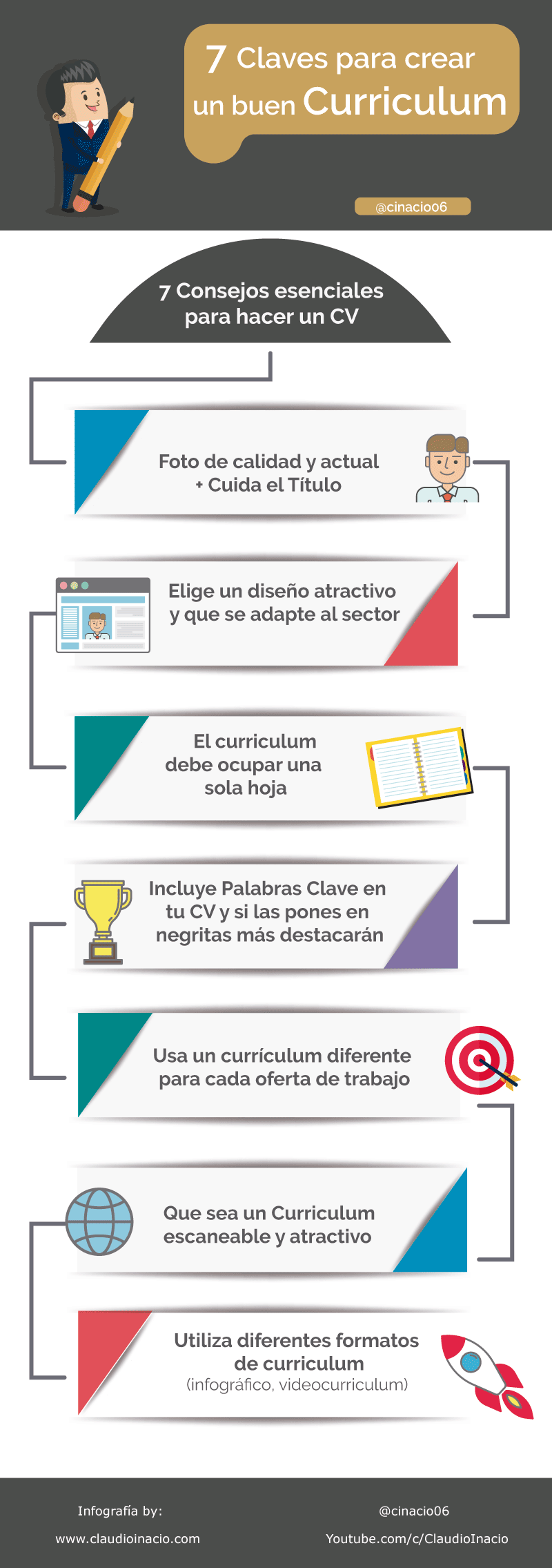 7 Claves para crear un buen Curriculum

@cinacio06

7 Consejos esenciales para hacer un CV

Foto de calidad y actual + Cuida el Título

Elige un diseño atractivo y que se adapte al sector

El curriculum debe ocupar una sola hoja

Incluye Palabras Clave en tu CV y si las pones en negritas más destacarán

Usa un currículum diferente para cada oferta de trabajo

Que sea un Curriculum escaneable y atractivo

Utiliza diferentes formatos de curriculum (infográfico, videocurriculum)

Infografía by:

www.claudioinacio.com

@cinacio06

Youtube.com/c/ClaudioInacio