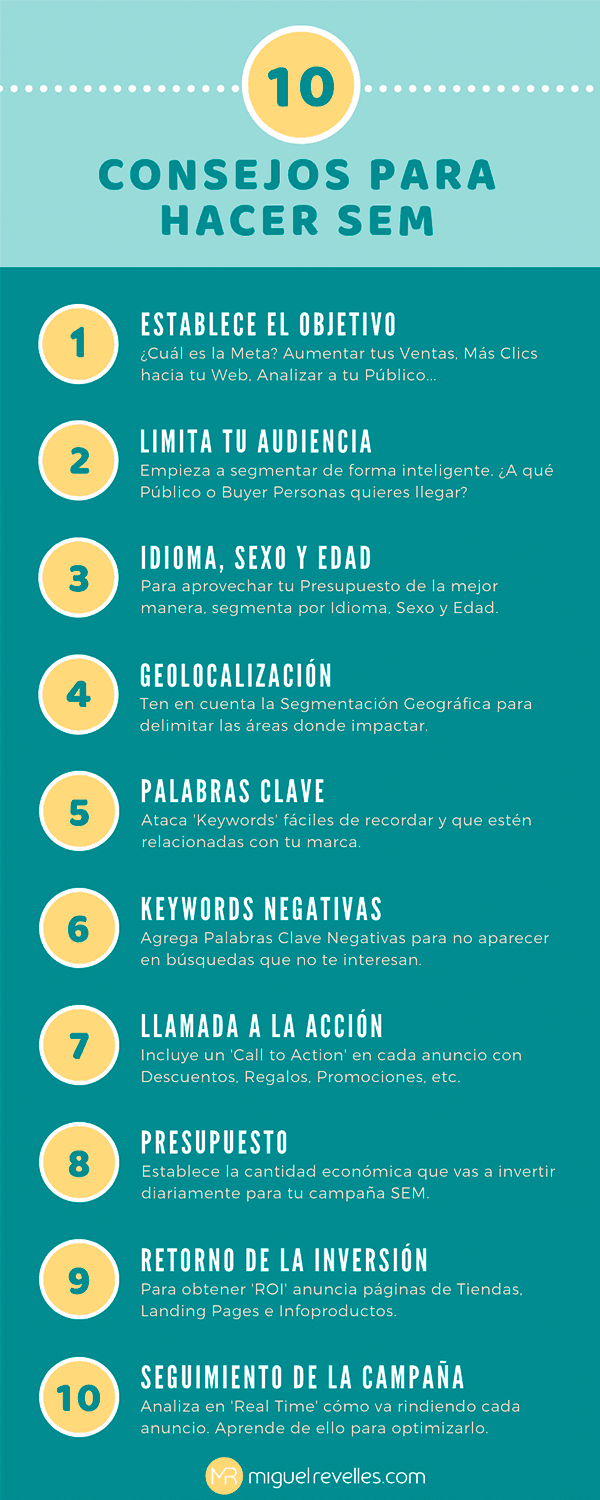 10

CONSEJOS PARA HACER SEM

1
ESTABLECE EL OBJETIVO
¿Cuál es la Meta? Aumentar tus Ventas, Más Clics hacia tu Web, Analizar a tu Público...

2
LIMITA TU AUDIENCIA
Empieza a segmentar de forma inteligente. ¿A qué Público o Buyer Personas quieres llegar?

3
IDIOMA, SEXO Y EDAD
Para aprovechar tu Presupuesto de la mejor manera, segmenta por Idioma, Sexo y Edad.

4
GEOLOCALIZACIÓN
Ten en cuenta la Segmentación Geográfica para delimitar las áreas donde impactar.

5
PALABRAS CLAVE
Ataca 'Keywords' fáciles de recordar y que estén relacionadas con tu marca.

6
KEYWORDS NEGATIVAS
Agrega Palabras Clave Negativas para no aparecer en búsquedas que no te interesan.

7
LLAMADA A LA ACCIÓN
Incluye un 'Call to Action' en cada anuncio con Descuentos, Regalos, Promociones, etc.

8
PRESUPUESTO
Establece la cantidad económica que vas a invertir diariamente para tu campaña SEM.

9
RETORNO DE LA INVERSIÓN
Para obtener 'ROI' anuncia páginas de Tiendas, Landing Pages e Infoproductos.

10
SEGUIMIENTO DE LA CAMPAÑA
Analiza en 'Real Time' cómo va rindiendo cada anuncio. Aprende de ello para optimizarlo.

MR miguelrevelles.com