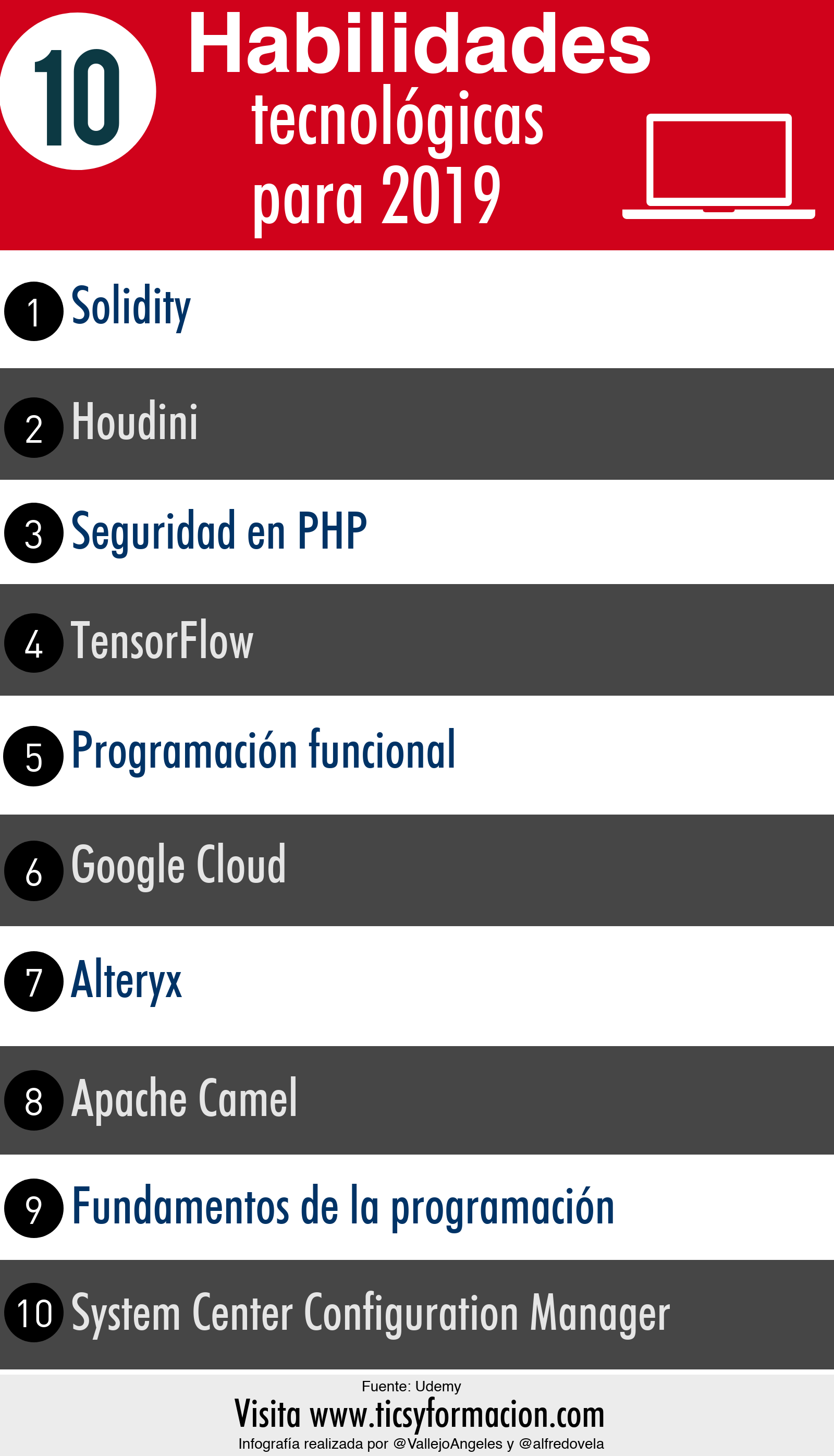 10 Habilidades tecnológicas para 2019

1 Solidity

2 Houdini

3 Seguridad en PHP

4 TensorFlow

5 Programación funcional

6 Google Cloud

7 Alteryx

8 Apache Camel

9 Fundamentos de la programación

10 System Center Configuration Manager

Fuente: Udemy

Visita www.ticsyformacion.com

Infografía realizada por @VallejoAngeles y @alfredovela