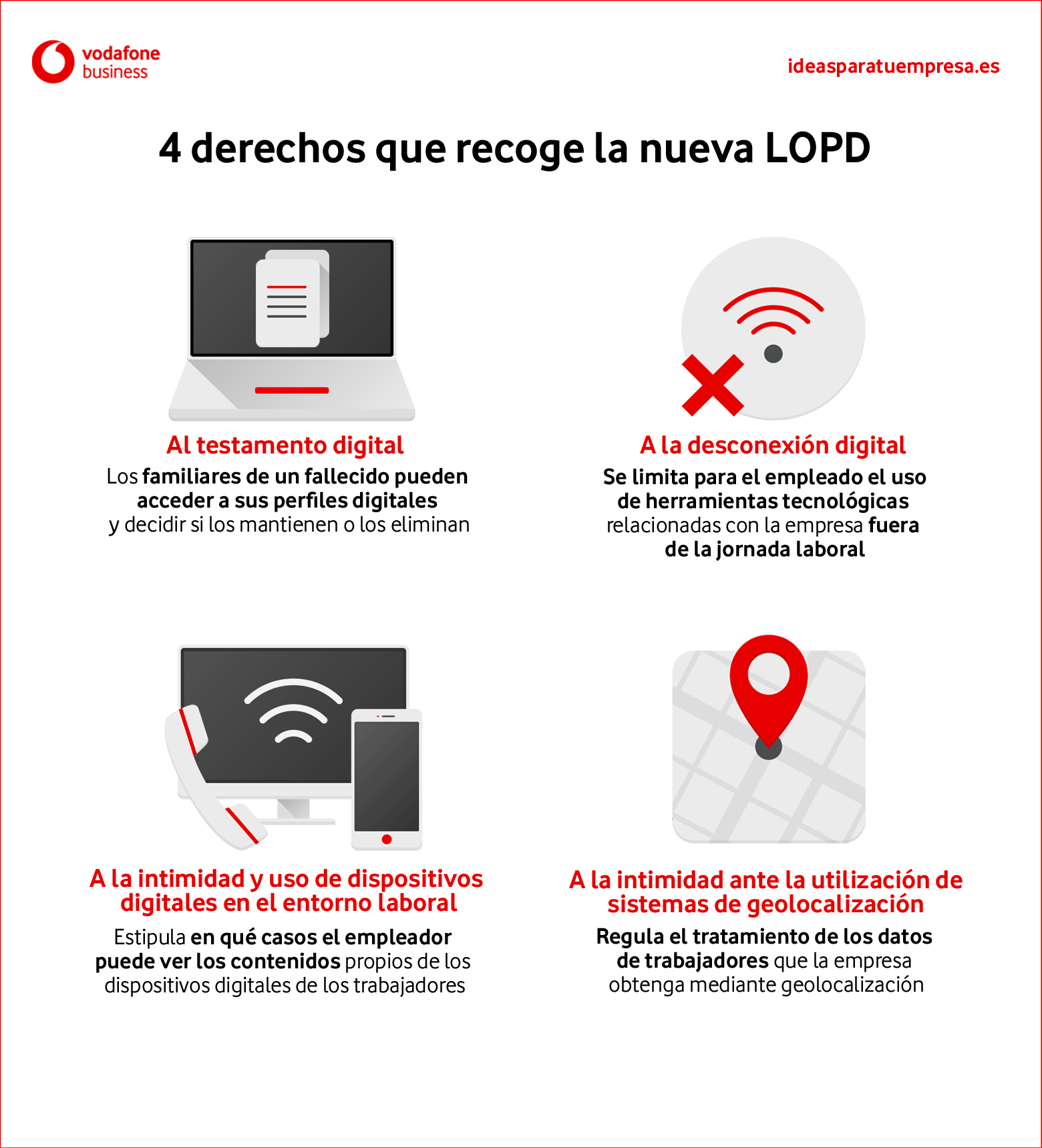 vodafone business

ideasparatuempresa.es

4 derechos que recoge la nueva LOPD

Al testamento digital
Los familiares de un fallecido pueden acceder a sus perfiles digitales y decidir si los mantienen o los eliminan

A la desconexión digital
Se limita para el empleado el uso de herramientas tecnológicas relacionadas con la empresa fuera de la jornada laboral

A la intimidad y uso de dispositivos digitales en el entorno laboral
Estipula en qué casos el empleador puede ver los contenidos propios de los dispositivos digitales de los trabajadores

A la intimidad ante la utilización de sistemas de geolocalización
Regula el tratamiento de los datos de trabajadores que la empresa obtenga mediante geolocalización