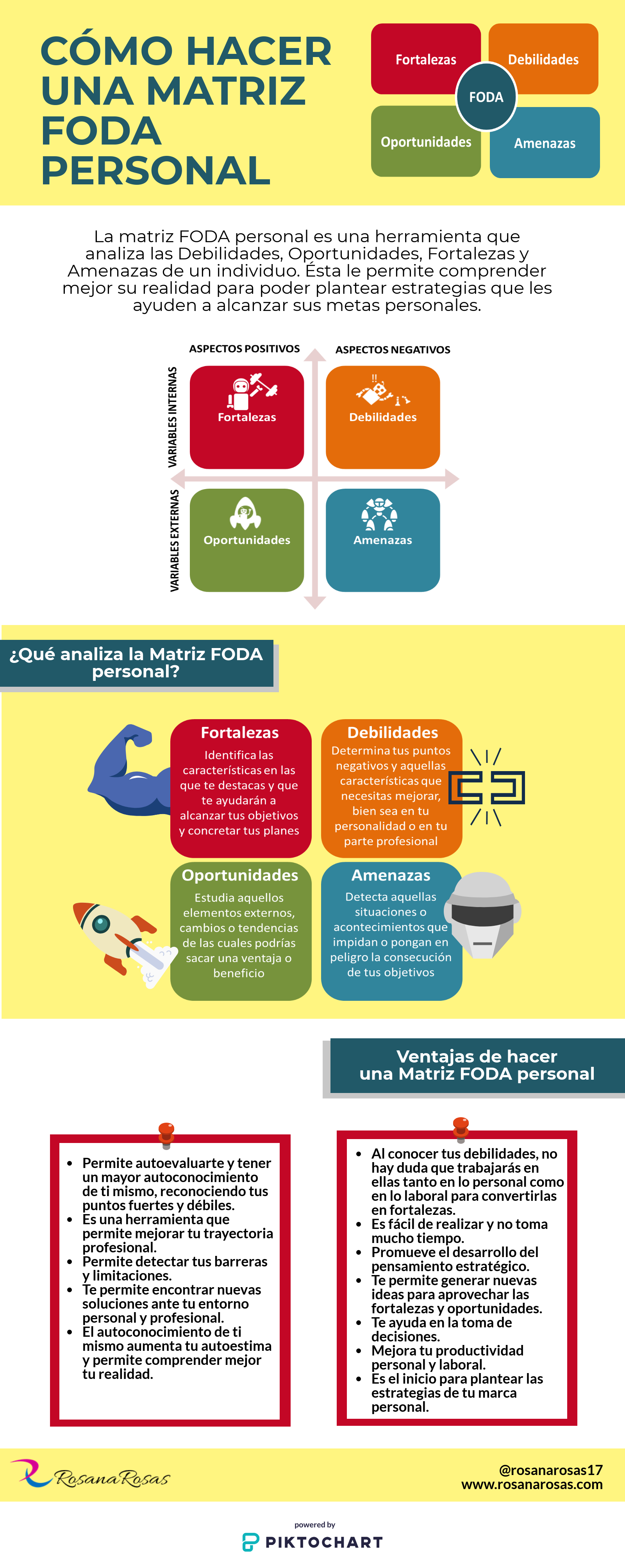 CÓMO HACER UNA MATRIZ FODA PERSONAL

Fortalezas
Debilidades
FODA
Oportunidades
Amenazas

La matriz FODA personal es una herramienta que analiza las Debilidades, Oportunidades, Fortalezas y Amenazas de un individuo. Ésta le permite comprender mejor su realidad para poder plantear estrategias que les ayuden a alcanzar sus metas personales.

ASPECTOS POSITIVOS
ASPECTOS NEGATIVOS
VARIABLES INTERNAS
VARIABLES EXTERNAS
Fortalezas
Debilidades
Oportunidades
Amenazas

¿Qué analiza la Matriz FODA personal?

Fortalezas
Identifica las características en las que te destacas y que te ayudarán a alcanzar tus objetivos y concretar tus planes

Debilidades
Determina tus puntos negativos y aquellas características que necesitas mejorar, bien sea en tu personalidad o en tu parte profesional

Oportunidades
Estudia aquellos elementos externos, cambios o tendencias de las cuales podrías sacar una ventaja o beneficio

Amenazas
Detecta aquellas situaciones o acontecimientos que impidan o pongan en peligro la consecución de tus objetivos

Ventajas de hacer una Matriz FODA personal

- Permite autoevaluarte y tener un mayor autoconocimiento de ti mismo, reconociendo tus puntos fuertes y débiles.
- Es una herramienta que permite mejorar tu trayectoria profesional.
- Permite detectar tus barreras y limitaciones.
- Te permite encontrar nuevas soluciones ante tu entorno personal y profesional.
- El autoconocimiento de ti mismo aumenta tu autoestima y permite comprender mejor tu realidad.

- Al conocer tus debilidades, no hay duda que trabajarás en ellas tanto en lo personal como en lo laboral para convertirlas en fortalezas.
- Es fácil de realizar y no toma mucho tiempo.
- Promueve el desarrollo del pensamiento estratégico.
- Te permite generar nuevas ideas para aprovechar las fortalezas y oportunidades.
- Te ayuda en la toma de decisiones.
- Mejora tu productividad personal y laboral.
- Es el inicio para plantear las estrategias de tu marca personal.

RosanaRosas
@rosanarosas17
www.rosanarosas.com

powered by
PIKTOCHART