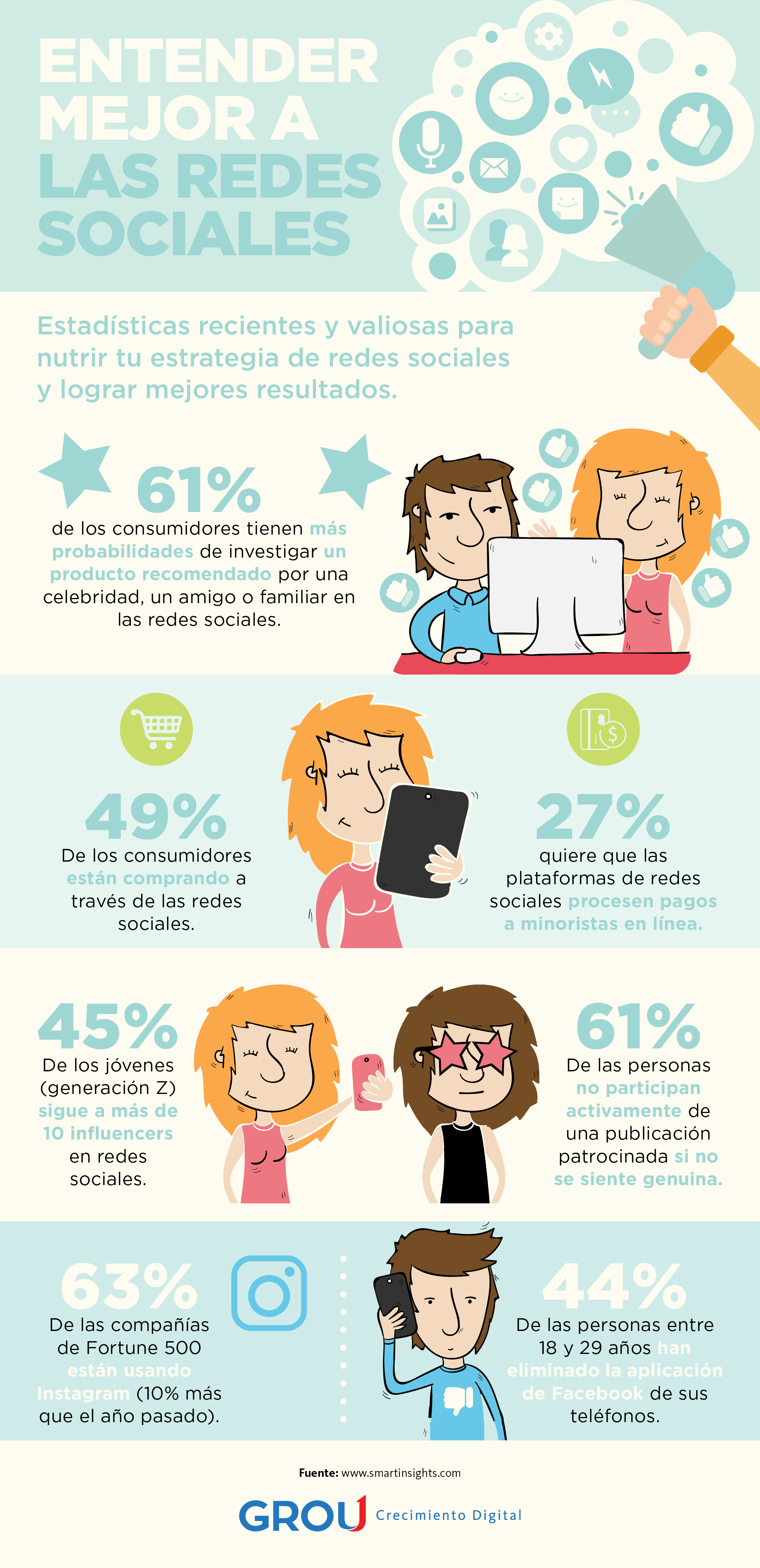 ENTENDER MEJOR A LAS REDES SOCIALES

Estadísticas recientes y valiosas para nutrir tu estrategia de redes sociales y lograr mejores resultados.

61%
de los consumidores tienen más probabilidades de investigar un producto recomendado por una celebridad, un amigo o familiar en las redes sociales.

49%
De los consumidores están comprando a través de las redes sociales.

27%
quiere que las plataformas de redes sociales procesen pagos a minoristas en línea.

45%
De los jóvenes (generación Z) sigue a más de 10 influencers en redes sociales.

61%
De las personas no participan activamente de una publicación patrocinada si no se siente genuina.

63%
De las compañías de Fortune 500 están usando Instagram (10% más que el año pasado).

44%
De las personas entre 18 y 29 años han eliminado la aplicación de Facebook de sus teléfonos.

Fuente: www.smartinsights.com

GROU Crecimiento Digital