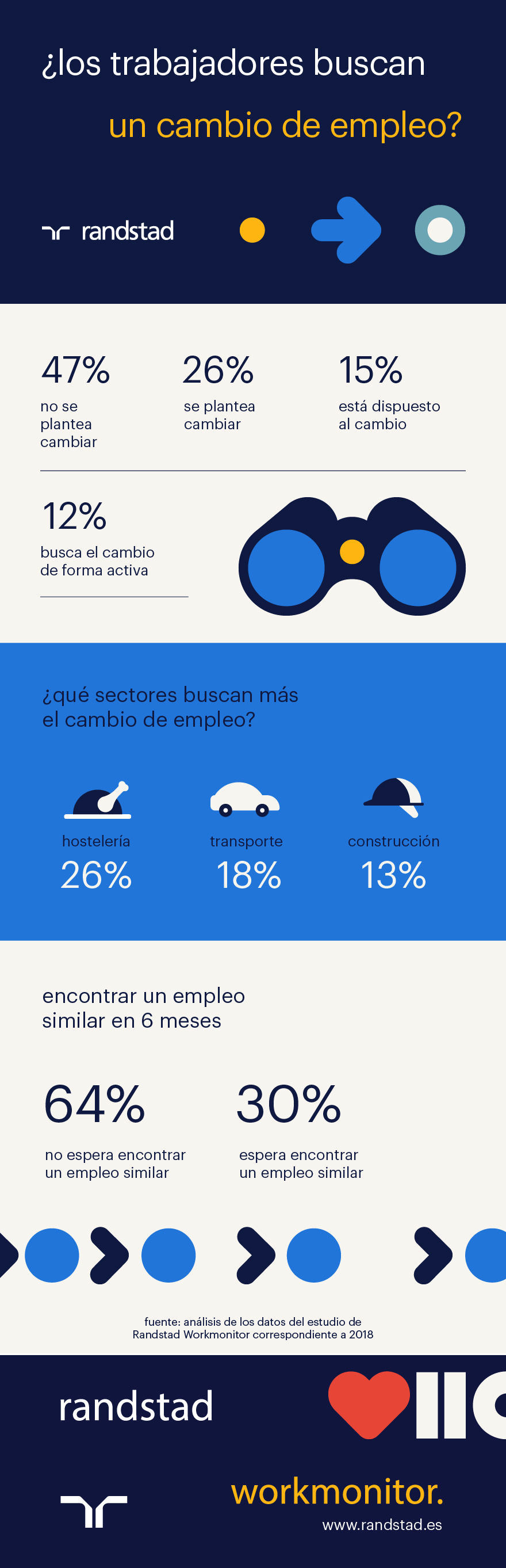 ¿los trabajadores buscan

un cambio de empleo?

randstad

47%
no se plantea cambiar

26%
se plantea cambiar

15%
está dispuesto al cambio

12%
busca el cambio de forma activa

¿qué sectores buscan más el cambio de empleo?

hostelería
26%

transporte
18%

construcción
13%

encontrar un empleo similar en 6 meses

64%
no espera encontrar un empleo similar

30%
espera encontrar un empleo similar

fuente: análisis de los datos del estudio de Randstad Workmonitor correspondiente a 2018

randstad

workmonitor.
www.randstad.es