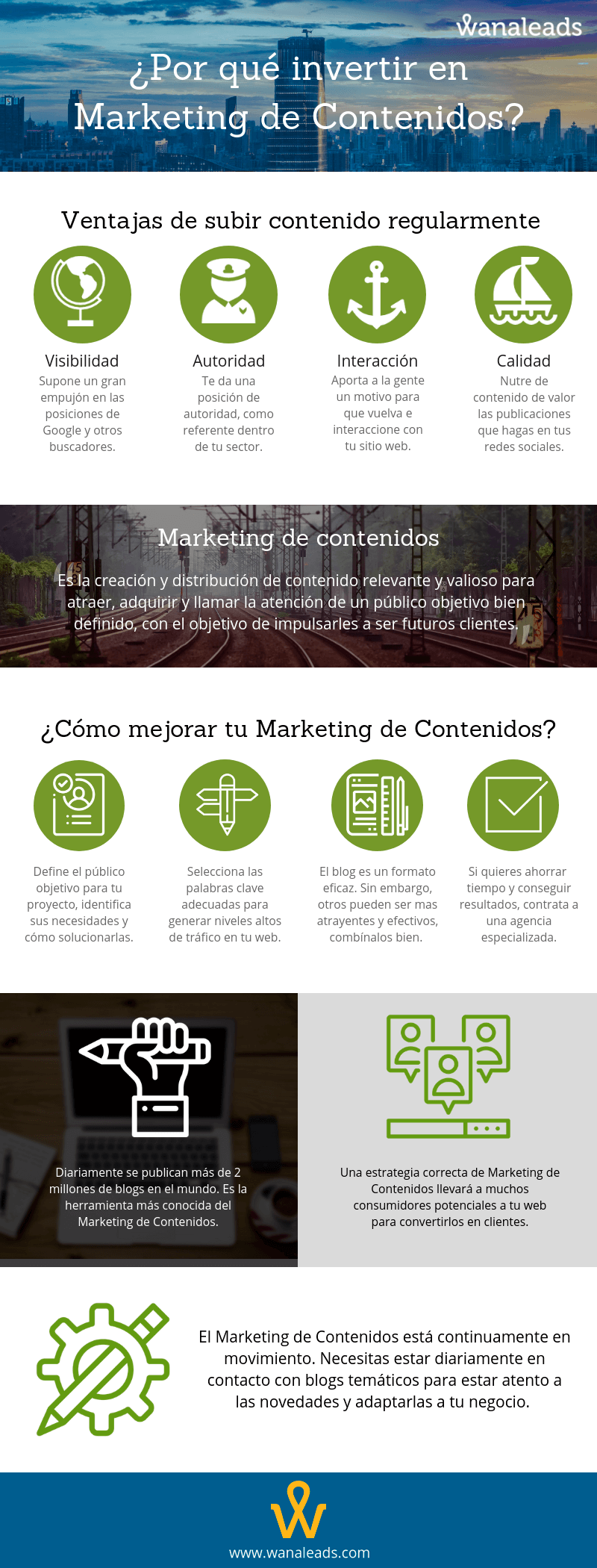 wanaleads

¿Por qué invertir en Marketing de Contenidos?

Ventajas de subir contenido regularmente

Visibilidad
Supone un gran empujón en las posiciones de Google y otros buscadores.

Autoridad
Te da una posición de autoridad, como referente dentro de tu sector.

Interacción
Aporta a la gente un motivo para que vuelva e interaccione con tu sitio web.

Calidad
Nutre de contenido de valor las publicaciones que hagas en tus redes sociales.

Marketing de contenidos
Es la creación y distribución de contenido relevante y valioso para atraer, adquirir y llamar la atención de un público objetivo bien definido, con el objetivo de impulsarles a ser futuros clientes.

¿Cómo mejorar tu Marketing de Contenidos?

Define el público objetivo para tu proyecto, identifica sus necesidades y cómo solucionarlas.

Selecciona las palabras clave adecuadas para generar niveles altos de tráfico en tu web.

El blog es un formato eficaz. Sin embargo, otros pueden ser mas atrayentes y efectivos, combínalos bien.

Si quieres ahorrar tiempo y conseguir resultados, contrata a una agencia especializada.

Diariamente se publican más de 2 millones de blogs en el mundo. Es la herramienta más conocida del Marketing de Contenidos.

Una estrategia correcta de Marketing de Contenidos llevará a muchos consumidores potenciales a tu web para convertirlos en clientes.

El Marketing de Contenidos está continuamente en movimiento. Necesitas estar diariamente en contacto con blogs temáticos para estar atento a las novedades y adaptarlas a tu negocio.

www.wanaleads.com