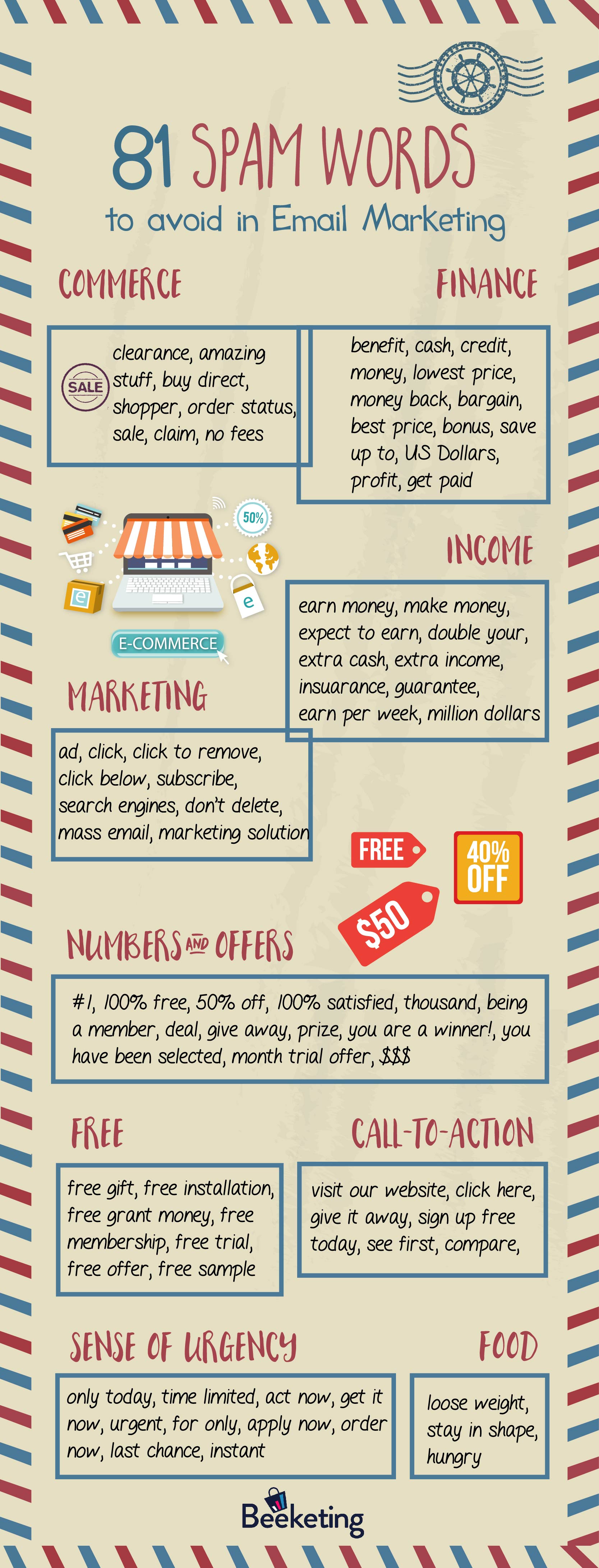 81 SPAM WORDS
to avoid in Email Marketing

COMMERCE

SALE

clearance, amazing stuff, buy direct, shopper, order status, sale, claim, no fees

FINANCE

benefit, cash, credit, money, lowest price, money back, bargain, best price, bonus, save up to, US Dollars, profit, get paid

50%

e

e

E-COMMERCE

INCOME

earn money, make money, expect to earn, double your, extra cash, extra income, insuarance, guarantee, earn per week, million dollars

MARKETING

ad, click, click to remove, click below, subscribe, search engines, don't delete, mass email, marketing solution

FREE

40% OFF

$50

NUMBERS AND OFFERS

#1, 100% free, 50% off, 100% satisfied, thousand, being a member, deal, give away, prize, you are a winner!, you have been selected, month trial offer, $$$

FREE

free gift, free installation, free grant money, free membership, free trial, free offer, free sample

CALL-TO-ACTION

visit our website, click here, give it away, sign up free today, see first, compare,

SENSE OF URGENCY

only today, time limited, act now, get it now, urgent, for only, apply now, order now, last chance, instant

FOOD

loose weight, stay in shape, hungry

Beeketing