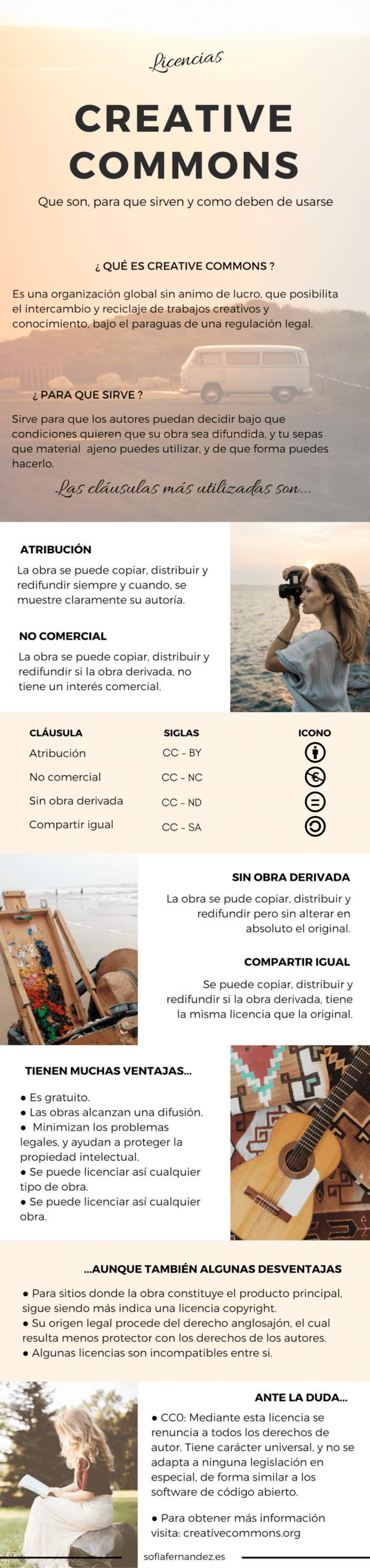 Licencias

CREATIVE COMMONS

Que son, para que sirven y como deben de usarse

¿ QUÉ ES CREATIVE COMMONS ?

Es una organización global sin animo de lucro, que posibilita el intercambio y reciclaje de trabajos creativos y conocimiento, bajo el paraguas de una regulación legal.

¿ PARA QUE SIRVE ?

Sirve para que los autores puedan decidir bajo que condiciones quieren que su obra sea difundida, y tu sepas que material ajeno puedes utilizar, y de que forma puedes hacerlo.

Las cláusulas más utilizadas son...

ATRIBUCIÓN

La obra se puede copiar, distribuir y redifundir siempre y cuando, se muestre claramente su autoría.

NO COMERCIAL

La obra se puede copiar, distribuir y redifundir si la obra derivada, no tiene un interés comercial.

| CLÁUSULA | SIGLAS | ICONO |
|---|---|---|
| Atribución | CC - BY | |
| No comercial | CC - NC | |
| Sin obra derivada | CC - ND | |
| Compartir igual | CC - SA | |

SIN OBRA DERIVADA

La obra se pude copiar, distribuir y redifundir pero sin alterar en absoluto el original.

COMPARTIR IGUAL

Se puede copiar, distribuir y redifundir si la obra derivada, tiene la misma licencia que la original.

TIENEN MUCHAS VENTAJAS...

● Es gratuito.
● Las obras alcanzan una difusión.
● Minimizan los problemas legales, y ayudan a proteger la propiedad intelectual.
● Se puede licenciar así cualquier tipo de obra.
● Se puede licenciar así cualquier obra.

...AUNQUE TAMBIÉN ALGUNAS DESVENTAJAS

● Para sitios donde la obra constituye el producto principal, sigue siendo más indica una licencia copyright.
● Su origen legal procede del derecho anglosajón, el cual resulta menos protector con los derechos de los autores.
● Algunas licencias son incompatibles entre si.

ANTE LA DUDA...

● CC0: Mediante esta licencia se renuncia a todos los derechos de autor. Tiene carácter universal, y no se adapta a ninguna legislación en especial, de forma similar a los software de código abierto.

● Para obtener más información visita: creativecommons.org

sofiafernandez.es