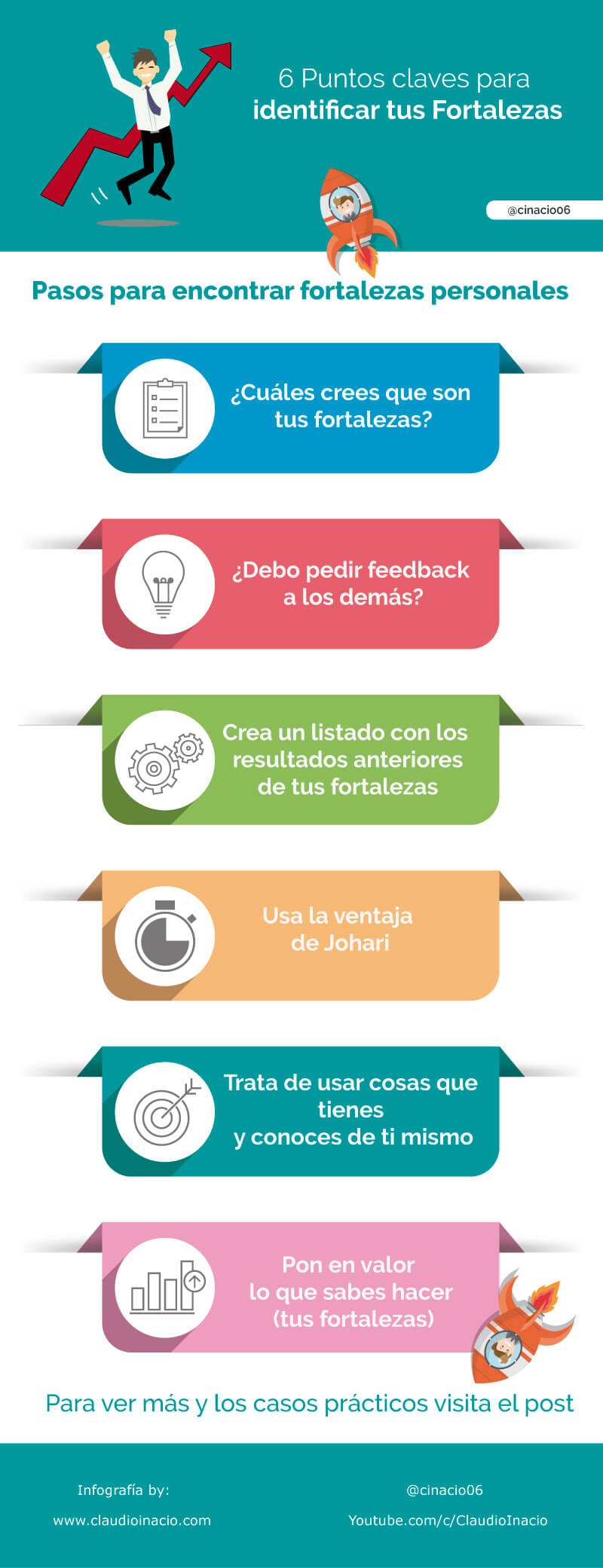 6 Puntos claves para
identificar tus Fortalezas

@cinacio06

Pasos para encontrar fortalezas personales

¿Cuáles crees que son tus fortalezas?

¿Debo pedir feedback a los demás?

Crea un listado con los resultados anteriores de tus fortalezas

Usa la ventaja de Johari

Trata de usar cosas que tienes y conoces de ti mismo

Pon en valor lo que sabes hacer (tus fortalezas)

Para ver más y los casos prácticos visita el post

Infografía by:

www.claudioinacio.com

@cinacio06

Youtube.com/c/ClaudioInacio