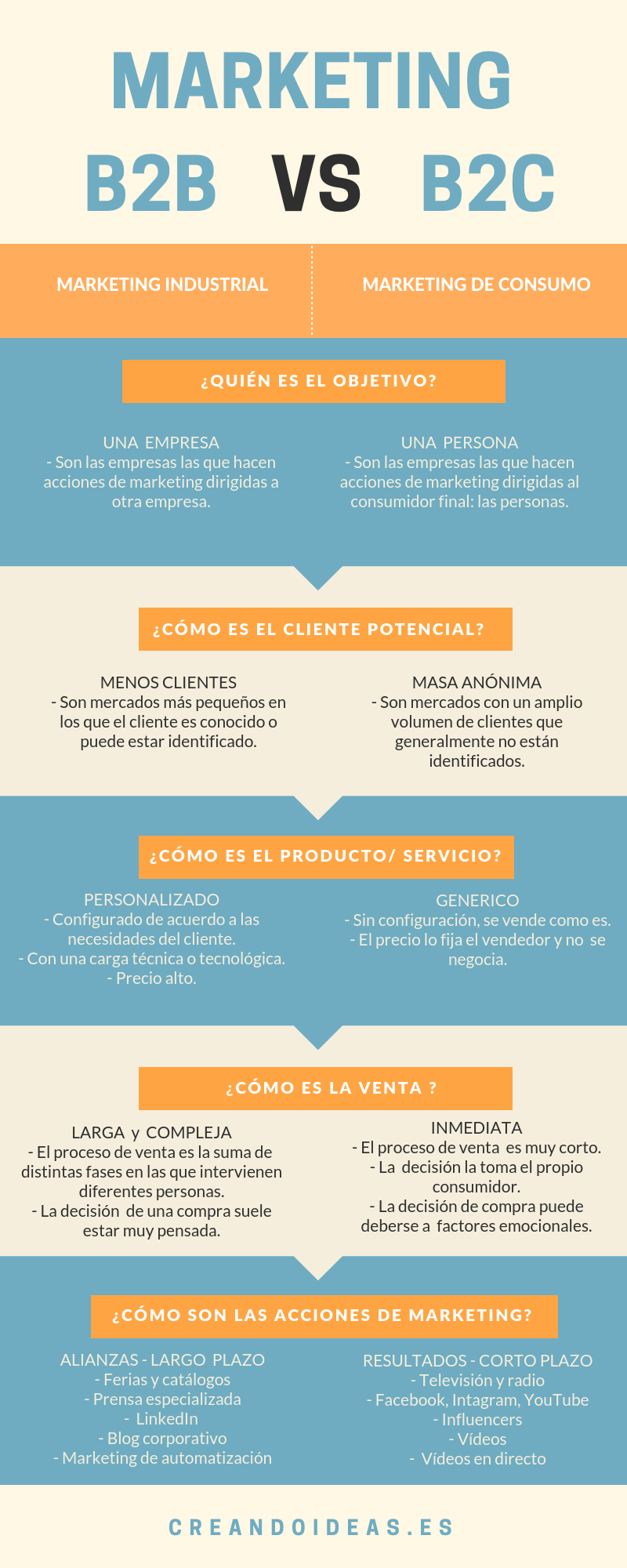 MARKETING
B2B VS B2C

MARKETING INDUSTRIAL

MARKETING DE CONSUMO

¿QUIÉN ES EL OBJETIVO?

UNA EMPRESA
- Son las empresas las que hacen acciones de marketing dirigidas a otra empresa.

UNA PERSONA
- Son las empresas las que hacen acciones de marketing dirigidas al consumidor final: las personas.

¿CÓMO ES EL CLIENTE POTENCIAL?

MENOS CLIENTES
- Son mercados más pequeños en los que el cliente es conocido o puede estar identificado.

MASA ANÓNIMA
- Son mercados con un amplio volumen de clientes que generalmente no están identificados.

¿CÓMO ES EL PRODUCTO/ SERVICIO?

PERSONALIZADO
- Configurado de acuerdo a las necesidades del cliente.
- Con una carga técnica o tecnológica.
- Precio alto.

GENERICO
- Sin configuración, se vende como es.
- El precio lo fija el vendedor y no se negocia.

¿CÓMO ES LA VENTA ?

LARGA y COMPLEJA
- El proceso de venta es la suma de distintas fases en las que intervienen diferentes personas.
- La decisión de una compra suele estar muy pensada.

INMEDIATA
- El proceso de venta es muy corto.
- La decisión la toma el propio consumidor.
- La decisión de compra puede deberse a factores emocionales.

¿CÓMO SON LAS ACCIONES DE MARKETING?

ALIANZAS - LARGO PLAZO
- Ferias y catálogos
- Prensa especializada
- LinkedIn
- Blog corporativo
- Marketing de automatización

RESULTADOS - CORTO PLAZO
- Televisión y radio
- Facebook, Intagram, YouTube
- Influencers
- Vídeos
- Vídeos en directo

CREANDOIDEAS.ES