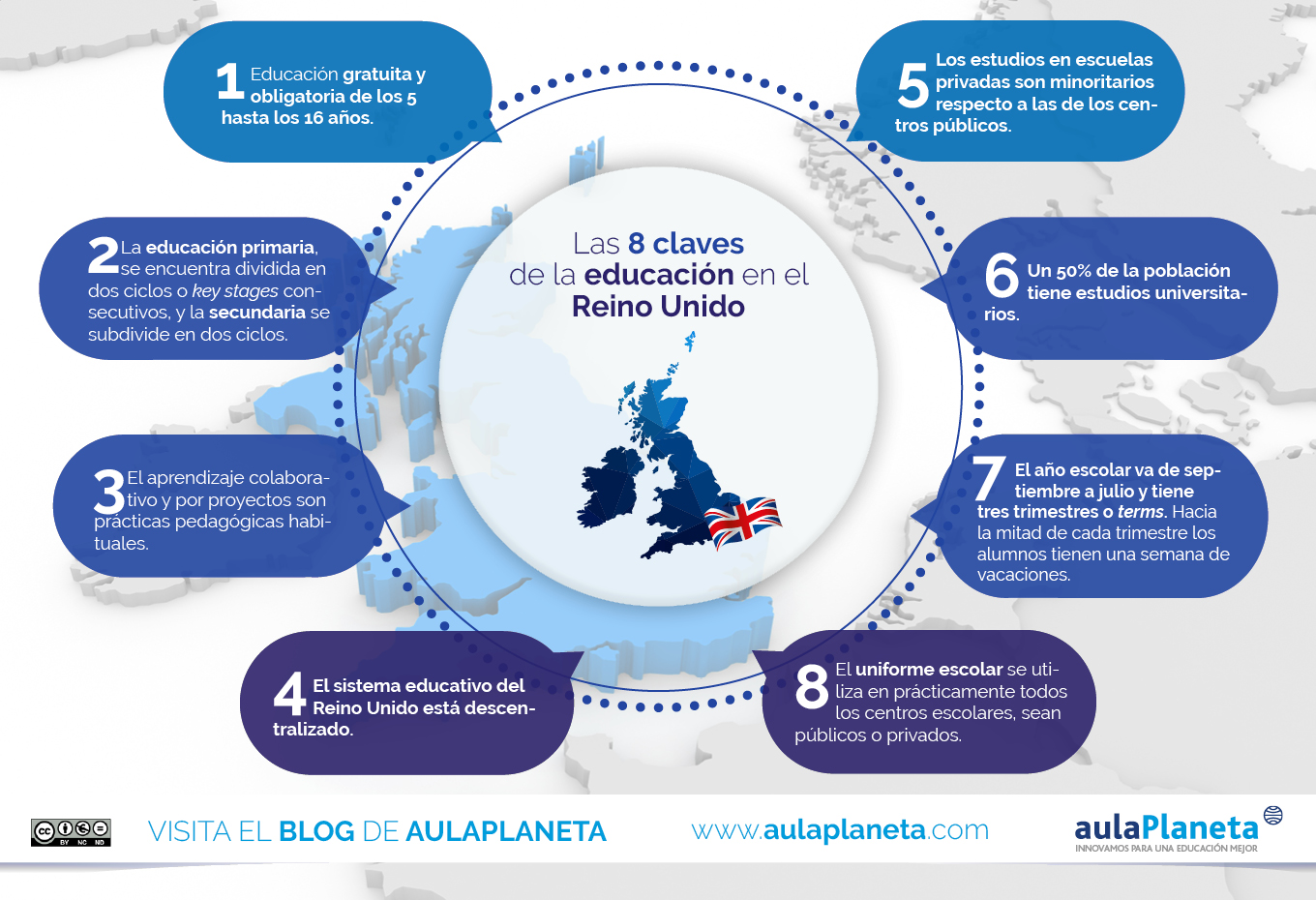 Las 8 claves de la educación en el Reino Unido

1 Educación gratuita y obligatoria de los 5 hasta los 16 años.

2 La educación primaria, se encuentra dividida en dos ciclos o key stages consecutivos, y la secundaria se subdivide en dos ciclos.

3 El aprendizaje colaborativo y por proyectos son prácticas pedagógicas habituales.

4 El sistema educativo del Reino Unido está descentralizado.

5 Los estudios en escuelas privadas son minoritarios respecto a las de los centros públicos.

6 Un 50% de la población tiene estudios universitarios.

7 El año escolar va de septiembre a julio y tiene tres trimestres o terms. Hacia la mitad de cada trimestre los alumnos tienen una semana de vacaciones.

8 El uniforme escolar se utiliza en prácticamente todos los centros escolares, sean públicos o privados.

cc BY NC ND

VISITA EL BLOG DE AULAPLANETA

www.aulaplaneta.com

aulaPlaneta
INNOVAMOS PARA UNA EDUCACIÓN MEJOR