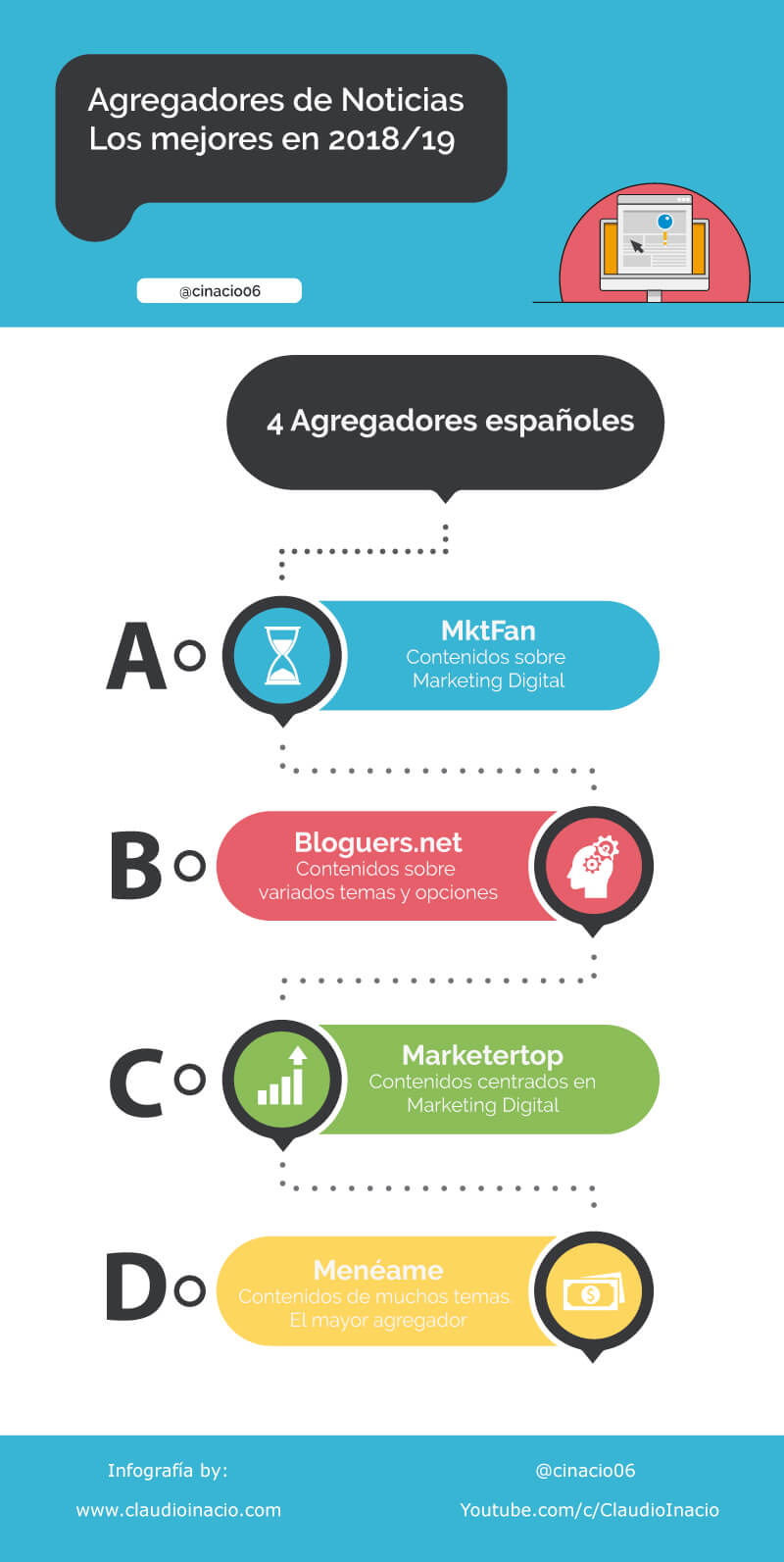 Agregadores de Noticias
Los mejores en 2018/19

@cinacio06

4 Agregadores españoles

A

MktFan
Contenidos sobre Marketing Digital

B

Bloguers.net
Contenidos sobre variados temas y opciones

C

Marketertop
Contenidos centrados en Marketing Digital

D

Menéame
Contenidos de muchos temas. El mayor agregador

Infografía by:

www.claudioinacio.com

@cinacio06

Youtube.com/c/ClaudioInacio