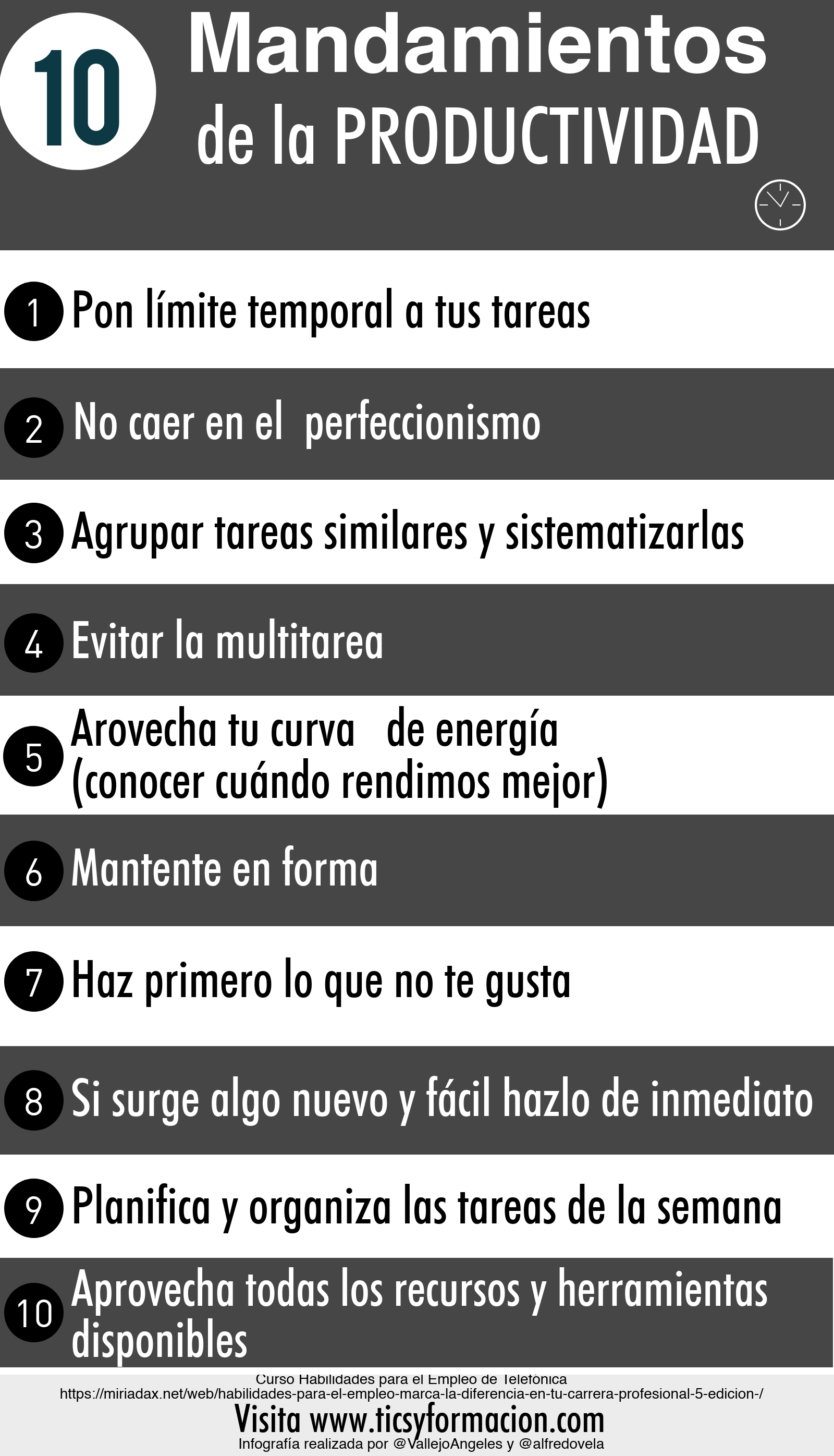 10 Mandamientos de la PRODUCTIVIDAD

1 Pon límite temporal a tus tareas

2 No caer en el perfeccionismo

3 Agrupar tareas similares y sistematizarlas

4 Evitar la multitarea

5 Arovecha tu curva de energía (conocer cuándo rendimos mejor)

6 Mantente en forma

7 Haz primero lo que no te gusta

8 Si surge algo nuevo y fácil hazlo de inmediato

9 Planifica y organiza las tareas de la semana

10 Aprovecha todas los recursos y herramientas disponibles

Curso Habilidades para el Empleo de Telefónica
https://miriadax.net/web/habilidades-para-el-empleo-marca-la-diferencia-en-tu-carrera-profesional-5-edicion-/
Visita www.ticsyformacion.com
Infografía realizada por @VallejoAngeles y @alfredovela