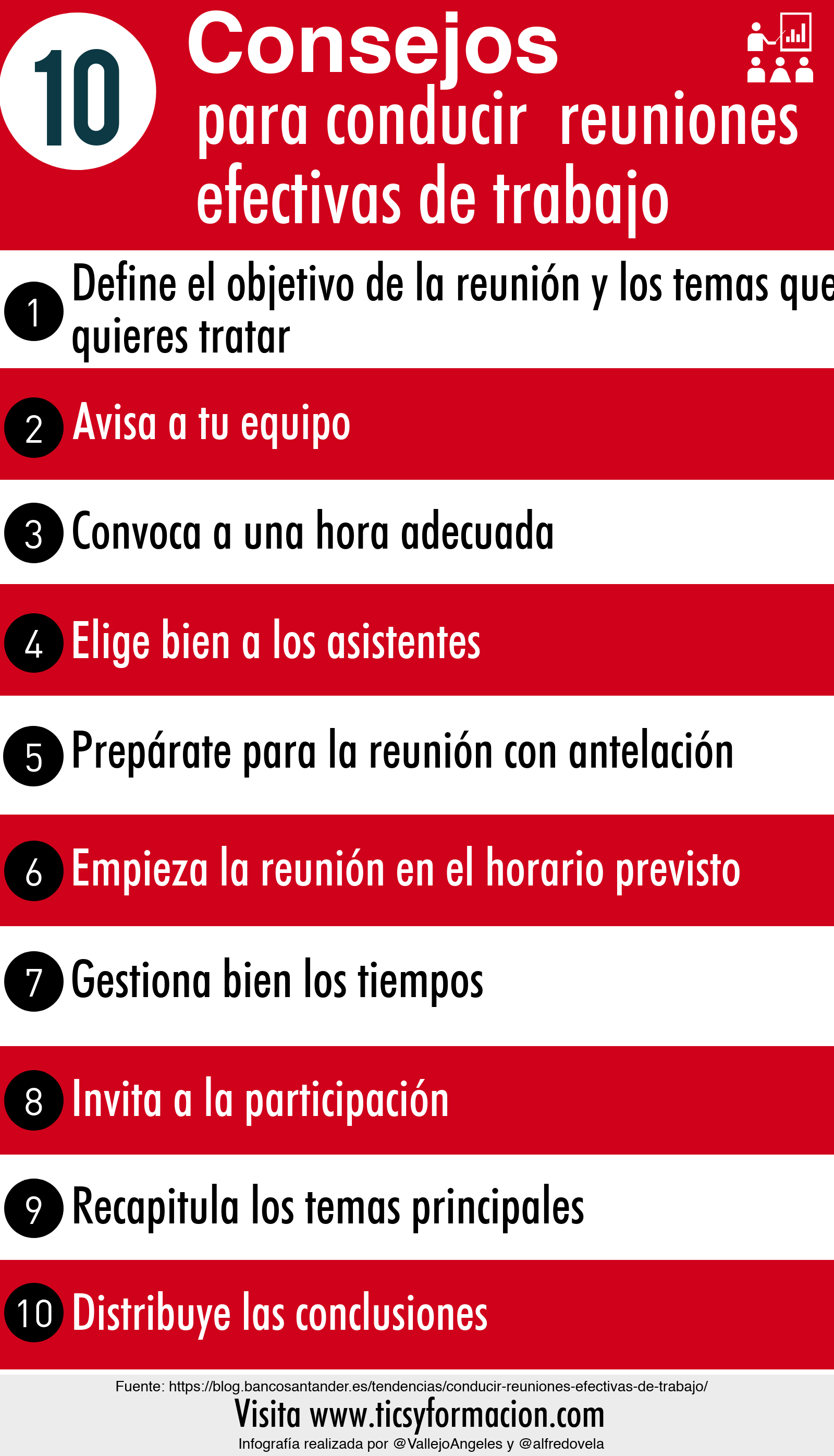 10 Consejos para conducir reuniones efectivas de trabajo

1 Define el objetivo de la reunión y los temas que quieres tratar

2 Avisa a tu equipo

3 Convoca a una hora adecuada

4 Elige bien a los asistentes

5 Prepárate para la reunión con antelación

6 Empieza la reunión en el horario previsto

7 Gestiona bien los tiempos

8 Invita a la participación

9 Recapitula los temas principales

10 Distribuye las conclusiones

Fuente: https://blog.bancosantander.es/tendencias/conducir-reuniones-efectivas-de-trabajo/
Visita www.ticsyformacion.com
Infografía realizada por @VallejoAngeles y @alfredovela