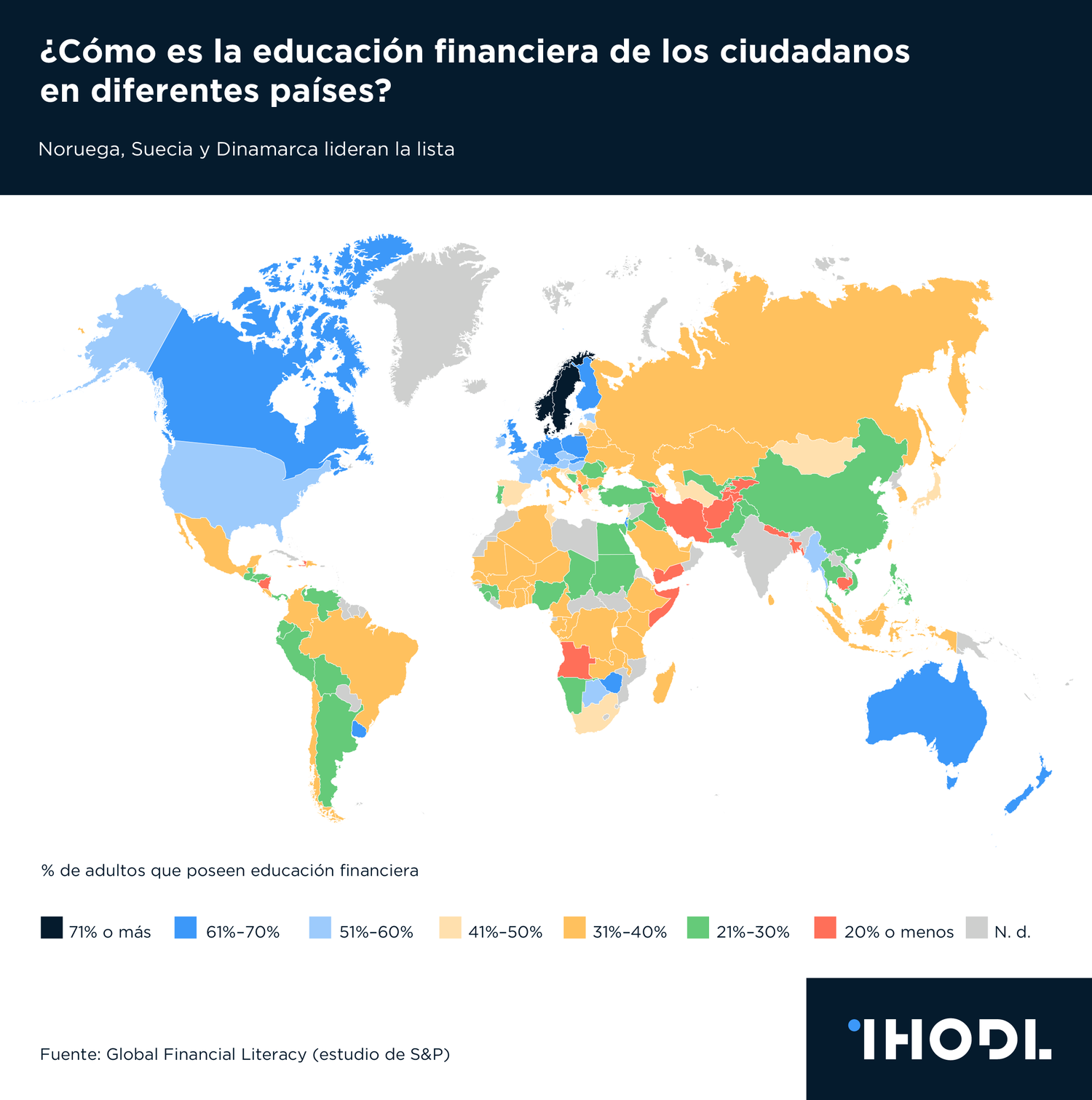 ¿Cómo es la educación financiera de los ciudadanos en diferentes países?

Noruega, Suecia y Dinamarca lideran la lista

% de adultos que poseen educación financiera

71% o más 61%–70% 51%–60% 41%–50% 31%–40% 21%–30% 20% o menos N. d.

Fuente: Global Financial Literacy (estudio de S&P)

IHODL