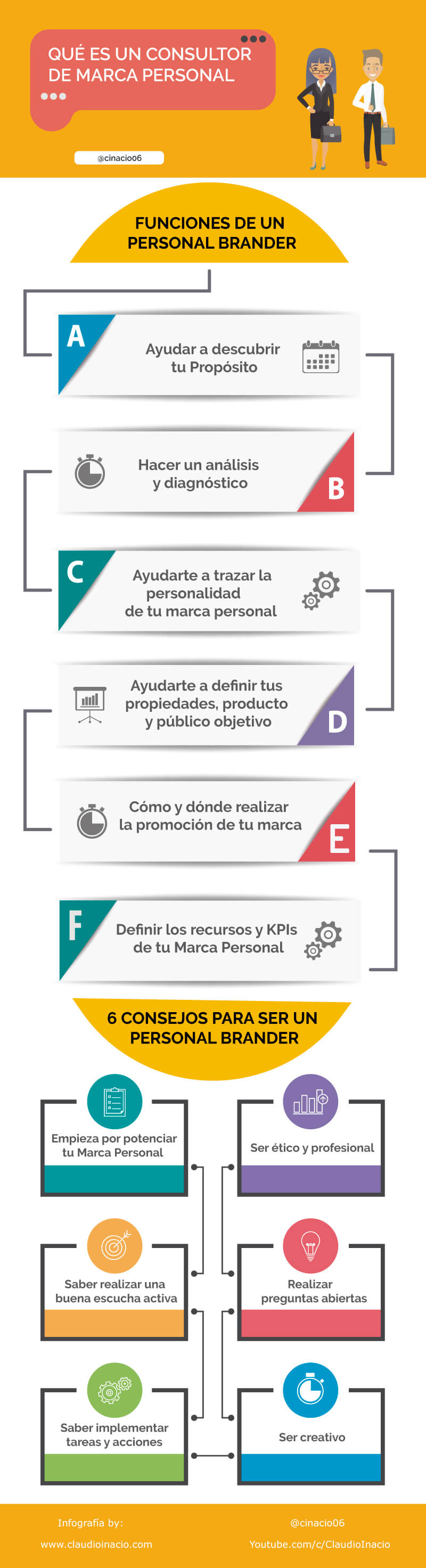 QUÉ ES UN CONSULTOR DE MARCA PERSONAL

@cinacio06

FUNCIONES DE UN PERSONAL BRANDER

A

Ayudar a descubrir tu Propósito

Hacer un análisis y diagnóstico

B

C

Ayudarte a trazar la personalidad de tu marca personal

Ayudarte a definir tus propiedades, producto y público objetivo

D

Cómo y dónde realizar la promoción de tu marca

E

F

Definir los recursos y KPIs de tu Marca Personal

6 CONSEJOS PARA SER UN PERSONAL BRANDER

Empieza por potenciar tu Marca Personal

Ser ético y profesional

Saber realizar una buena escucha activa

Realizar preguntas abiertas

Saber implementar tareas y acciones

Ser creativo

Infografía by:

www.claudioinacio.com

@cinacio06

Youtube.com/c/ClaudioInacio