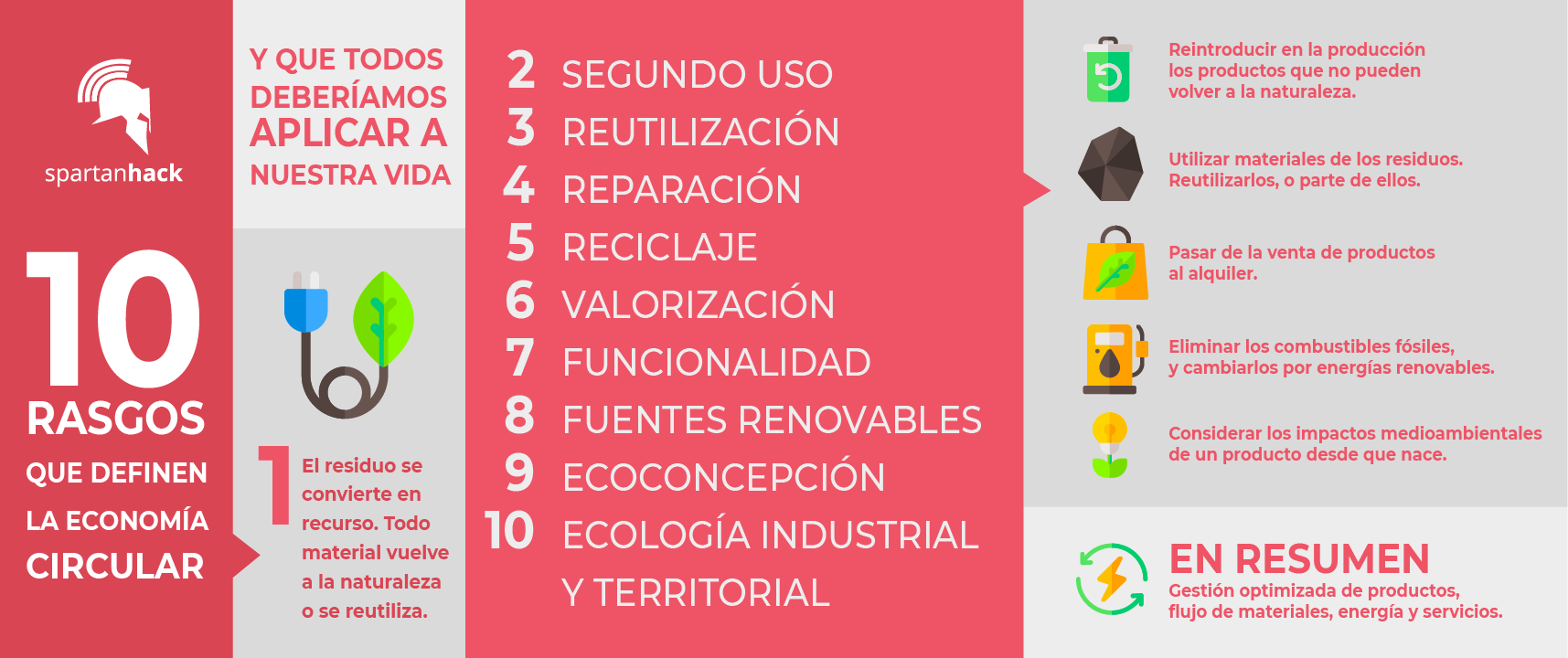 spartanhack

10
RASGOS
QUE DEFINEN
LA ECONOMÍA
CIRCULAR

Y QUE TODOS DEBERÍAMOS APLICAR A NUESTRA VIDA

1 El residuo se convierte en recurso. Todo material vuelve a la naturaleza o se reutiliza.

2 SEGUNDO USO
3 REUTILIZACIÓN
4 REPARACIÓN
5 RECICLAJE
6 VALORIZACIÓN
7 FUNCIONALIDAD
8 FUENTES RENOVABLES
9 ECOCONCEPCIÓN
10 ECOLOGÍA INDUSTRIAL Y TERRITORIAL

Reintroducir en la producción los productos que no pueden volver a la naturaleza.

Utilizar materiales de los residuos. Reutilizarlos, o parte de ellos.

Pasar de la venta de productos al alquiler.

Eliminar los combustibles fósiles, y cambiarlos por energías renovables.

Considerar los impactos medioambientales de un producto desde que nace.

EN RESUMEN
Gestión optimizada de productos, flujo de materiales, energía y servicios.