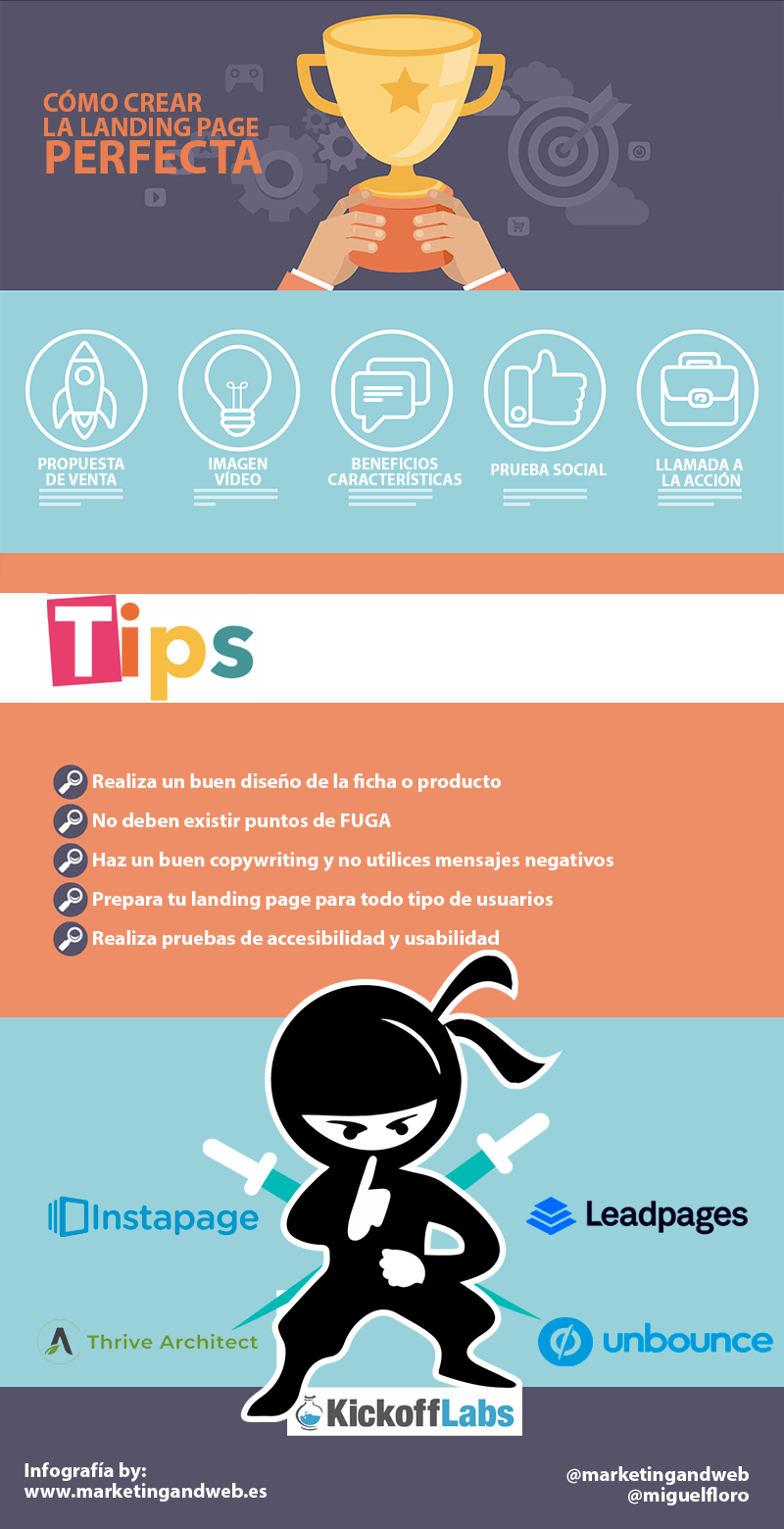 CÓMO CREAR
LA LANDING PAGE
PERFECTA

PROPUESTA DE VENTA

IMAGEN VÍDEO

BENEFICIOS CARACTERÍSTICAS

PRUEBA SOCIAL

LLAMADA A LA ACCIÓN

Tips

Realiza un buen diseño de la ficha o producto

No deben existir puntos de FUGA

Haz un buen copywriting y no utilices mensajes negativos

Prepara tu landing page para todo tipo de usuarios

Realiza pruebas de accesibilidad y usabilidad

Instapage

Leadpages

Thrive Architect

unbounce

KickoffLabs

Infografía by:
www.marketingandweb.es

@marketingandweb
@miguelfloro