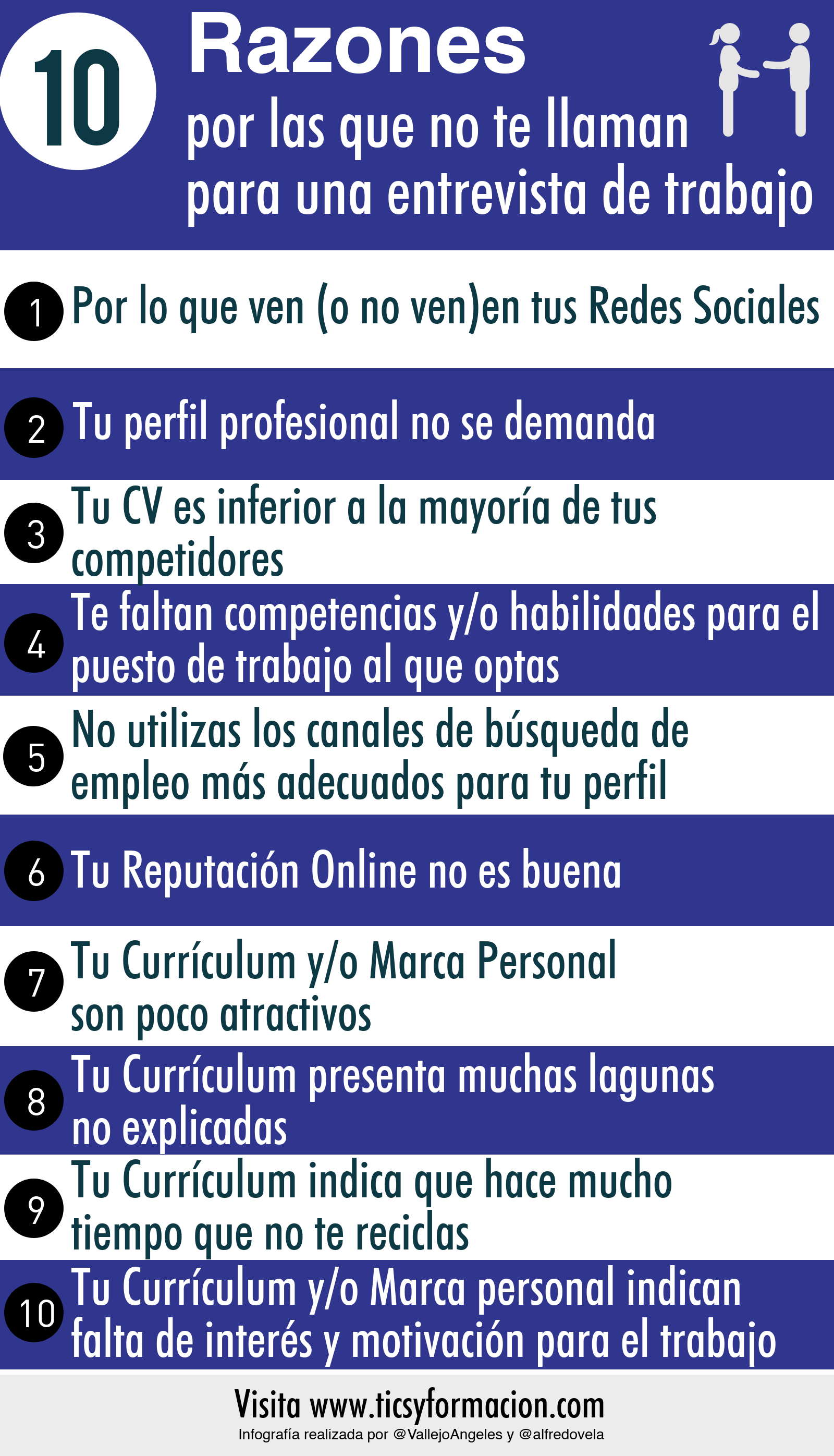 10 Razones
por las que no te llaman para una entrevista de trabajo

1 Por lo que ven (o no ven)en tus Redes Sociales

2 Tu perfil profesional no se demanda

3 Tu CV es inferior a la mayoría de tus competidores

4 Te faltan competencias y/o habilidades para el puesto de trabajo al que optas

5 No utilizas los canales de búsqueda de empleo más adecuados para tu perfil

6 Tu Reputación Online no es buena

7 Tu Currículum y/o Marca Personal son poco atractivos

8 Tu Currículum presenta muchas lagunas no explicadas

9 Tu Currículum indica que hace mucho tiempo que no te reciclas

10 Tu Currículum y/o Marca personal indican falta de interés y motivación para el trabajo

Visita www.ticsyformacion.com
Infografía realizada por @VallejoAngeles y @alfredovela