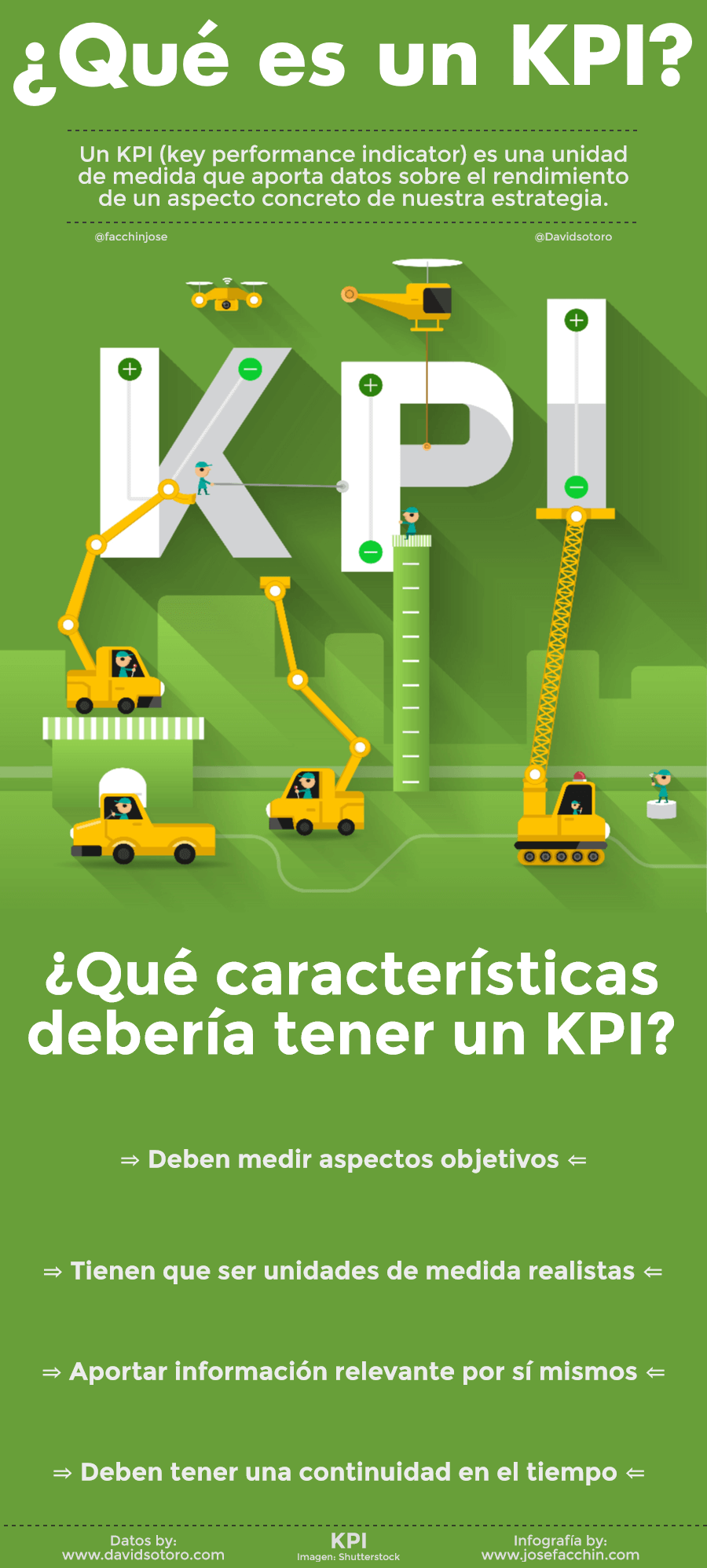 ¿Qué es un KPI?

Un KPI (key performance indicator) es una unidad de medida que aporta datos sobre el rendimiento de un aspecto concreto de nuestra estrategia.

@facchinjose

@Davidsotoro

KPI

¿Qué características debería tener un KPI?

⇒ Deben medir aspectos objetivos ⇐

⇒ Tienen que ser unidades de medida realistas ⇐

⇒ Aportar información relevante por sí mismos ⇐

⇒ Deben tener una continuidad en el tiempo ⇐

Datos by:
www.davidsotoro.com

KPI
Imagen: Shutterstock

Infografía by:
www.josefacchin.com