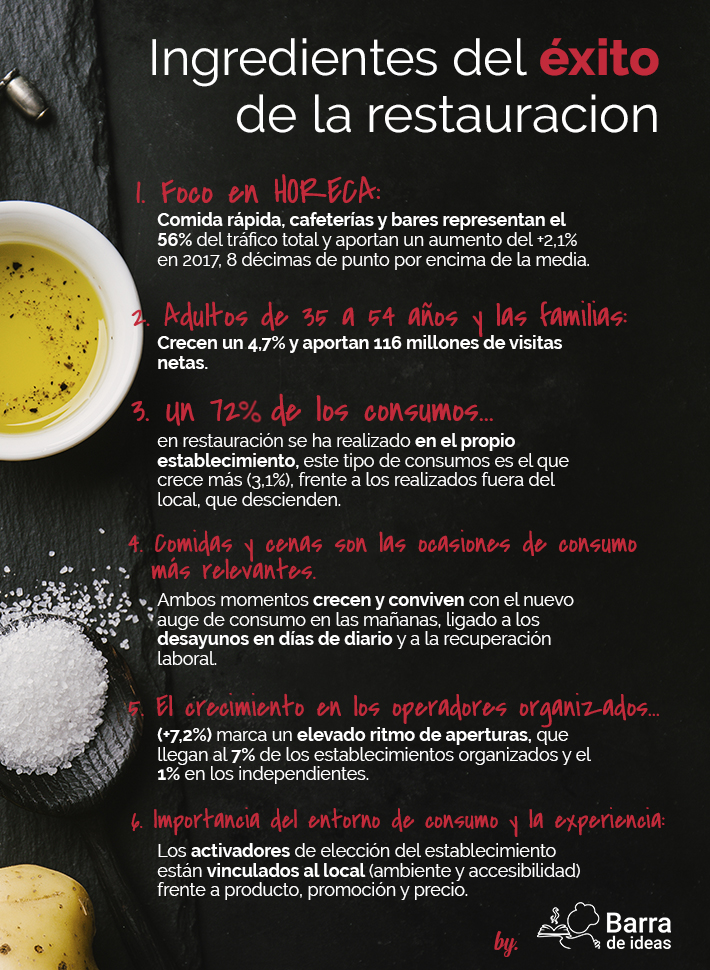 Ingredientes del éxito de la restauracion

1. Foco en HORECA:
Comida rápida, cafeterías y bares representan el 56% del tráfico total y aportan un aumento del +2,1% en 2017, 8 décimas de punto por encima de la media.

2. Adultos de 35 a 54 años y las familias:
Crecen un 4,7% y aportan 116 millones de visitas netas.

3. Un 72% de los consumos...
en restauración se ha realizado en el propio establecimiento, este tipo de consumos es el que crece más (3,1%), frente a los realizados fuera del local, que descienden.

4. Comidas y cenas son las ocasiones de consumo más relevantes.
Ambos momentos crecen y conviven con el nuevo auge de consumo en las mañanas, ligado a los desayunos en días de diario y a la recuperación laboral.

5. El crecimiento en los operadores organizados...
(+7,2%) marca un elevado ritmo de aperturas, que llegan al 7% de los establecimientos organizados y el 1% en los independientes.

6. Importancia del entorno de consumo y la experiencia:
Los activadores de elección del establecimiento están vinculados al local (ambiente y accesibilidad) frente a producto, promoción y precio.

by: Barra de ideas